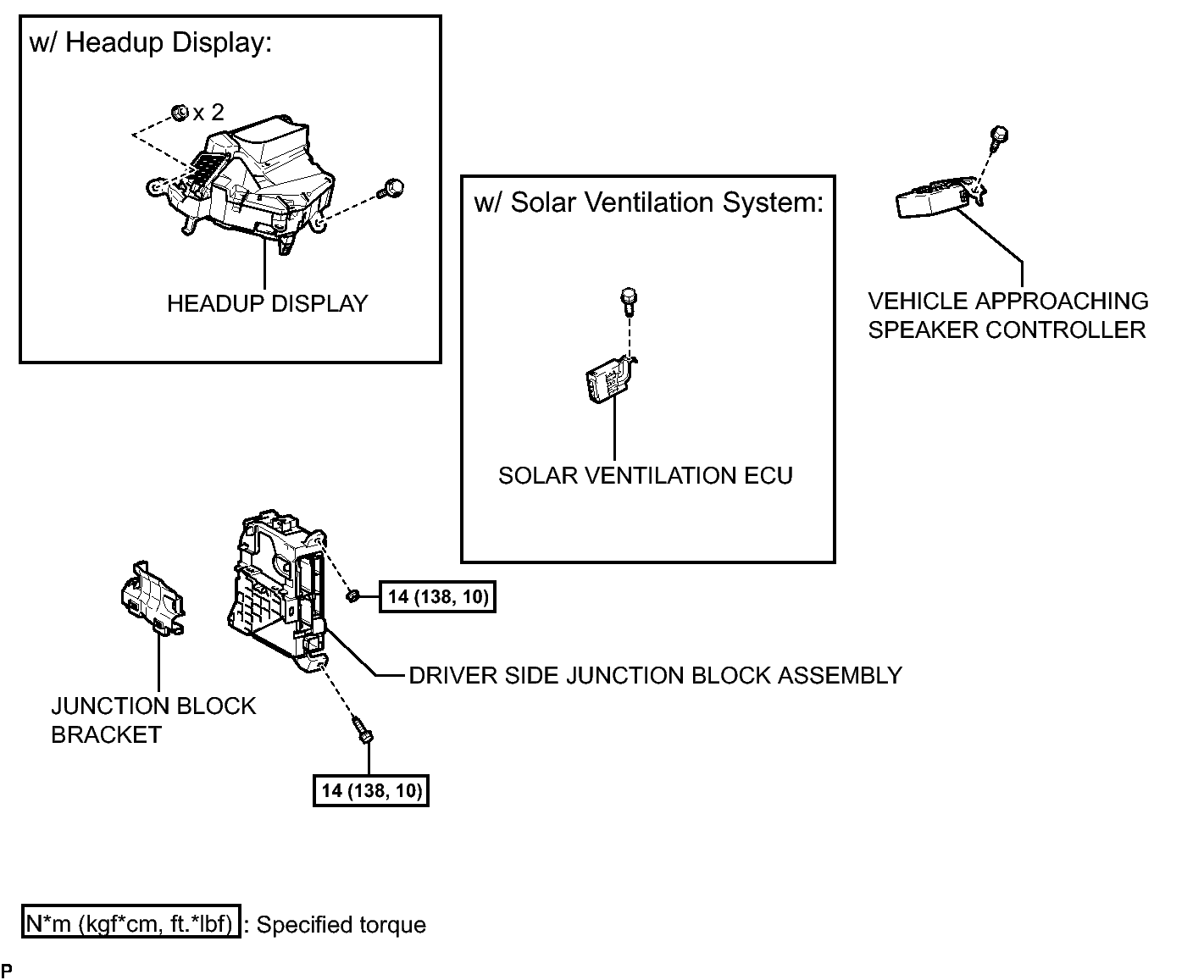 w/ Headup Display:

x 2

HEADUP DISPLAY

w/ Solar Ventilation System:

SOLAR VENTILATION ECU

VEHICLE APPROACHING SPEAKER CONTROLLER

14 (138, 10)

DRIVER SIDE JUNCTION BLOCK ASSEMBLY

JUNCTION BLOCK BRACKET

14 (138, 10)

N*m (kgf*cm, ft.*lbf) : Specified torque

P