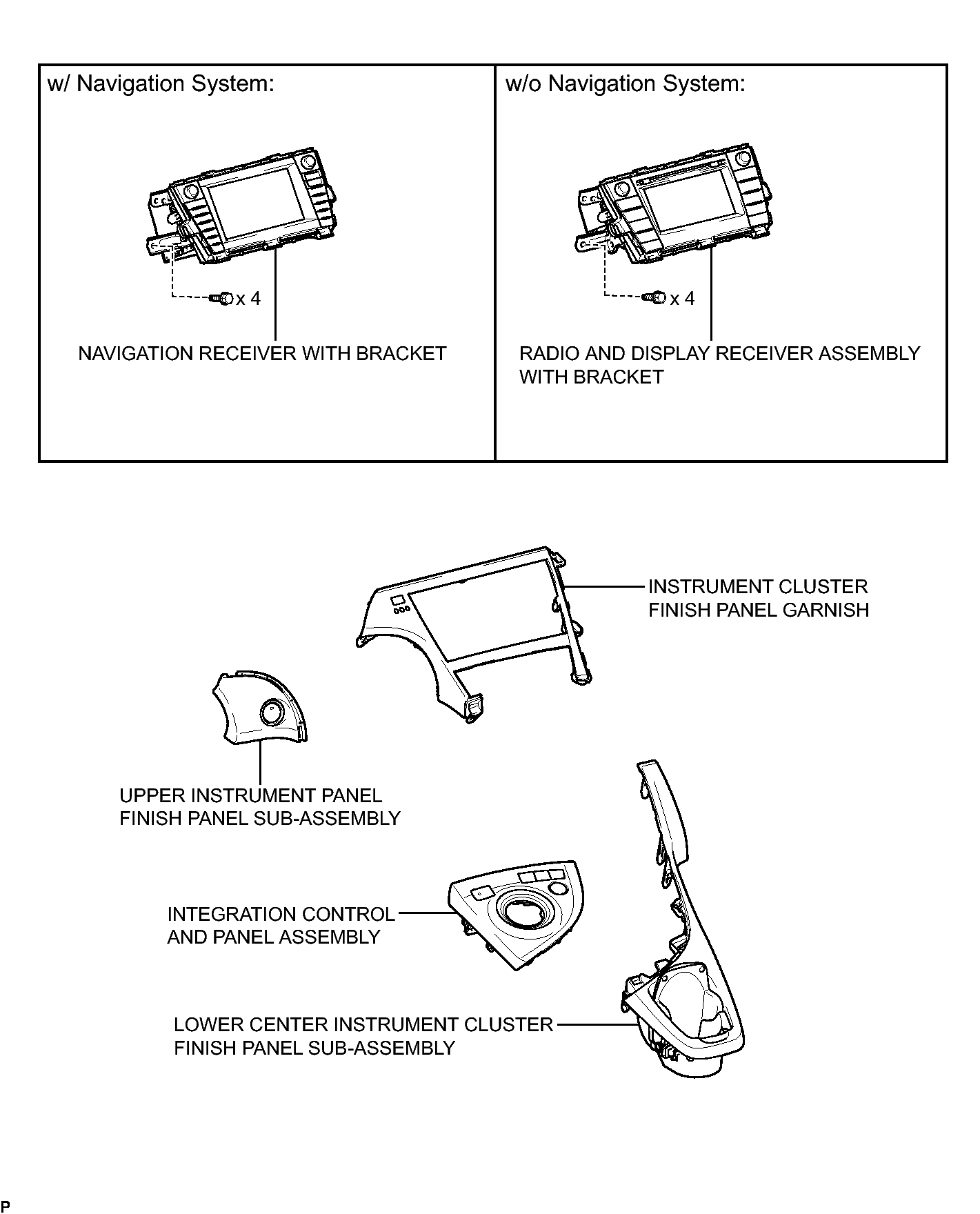 w/ Navigation System:

x 4

NAVIGATION RECEIVER WITH BRACKET

w/o Navigation System:

x 4

RADIO AND DISPLAY RECEIVER ASSEMBLY WITH BRACKET

INSTRUMENT CLUSTER FINISH PANEL GARNISH

UPPER INSTRUMENT PANEL FINISH PANEL SUB-ASSEMBLY

INTEGRATION CONTROL AND PANEL ASSEMBLY

LOWER CENTER INSTRUMENT CLUSTER FINISH PANEL SUB-ASSEMBLY

P