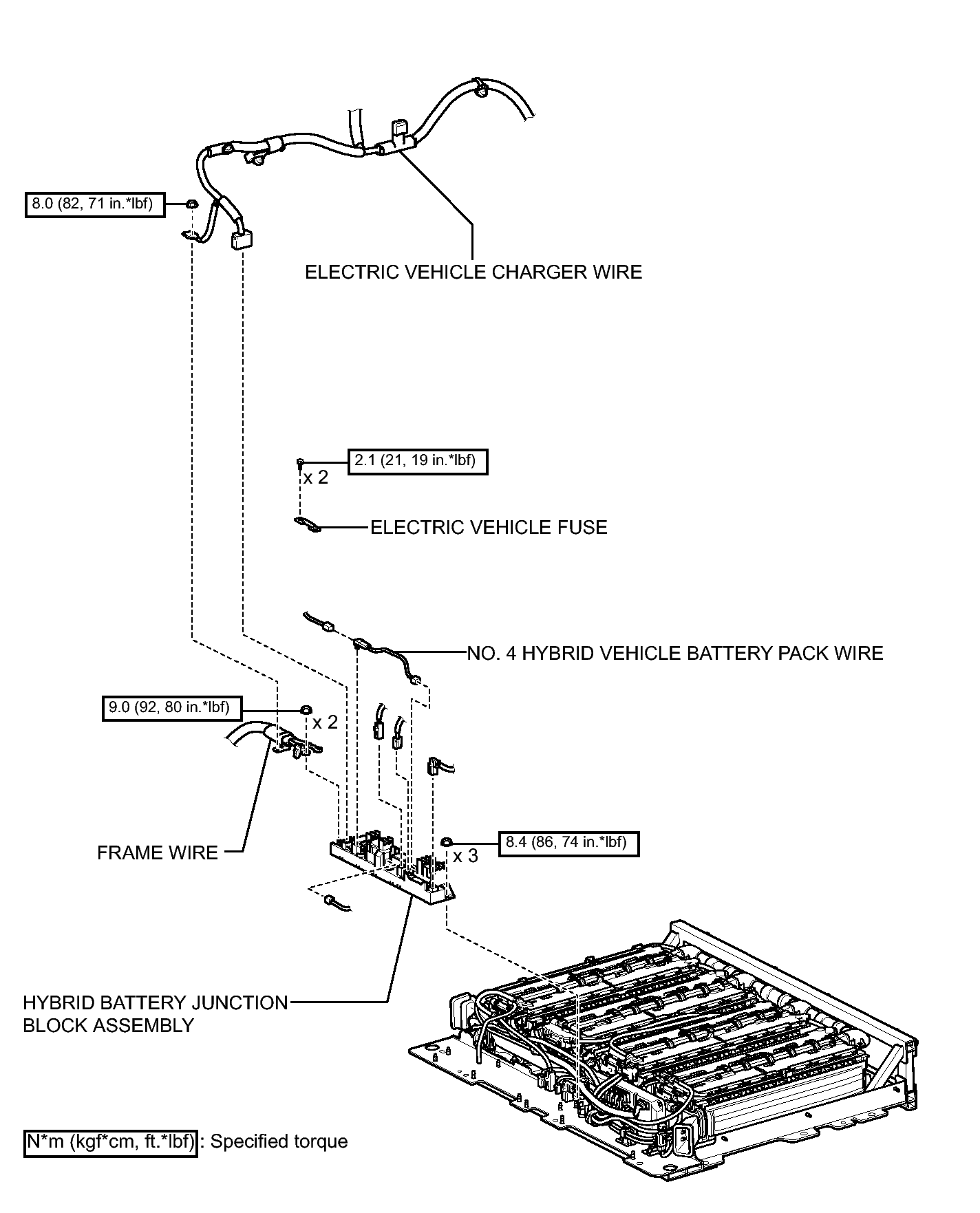 8.0 (82, 71 in.*lbf)

ELECTRIC VEHICLE CHARGER WIRE

2.1 (21, 19 in.*lbf)

x 2

ELECTRIC VEHICLE FUSE

NO. 4 HYBRID VEHICLE BATTERY PACK WIRE

9.0 (92, 80 in.*lbf)

x 2

FRAME WIRE

8.4 (86, 74 in.*lbf)

x 3

HYBRID BATTERY JUNCTION BLOCK ASSEMBLY

N*m (kgf*cm, ft.*lbf) : Specified torque