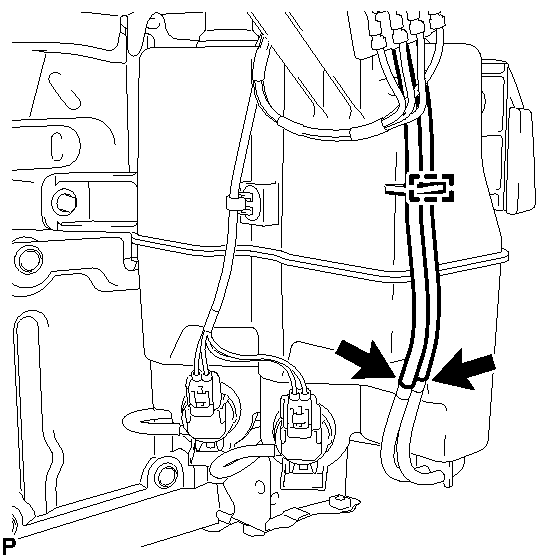 P