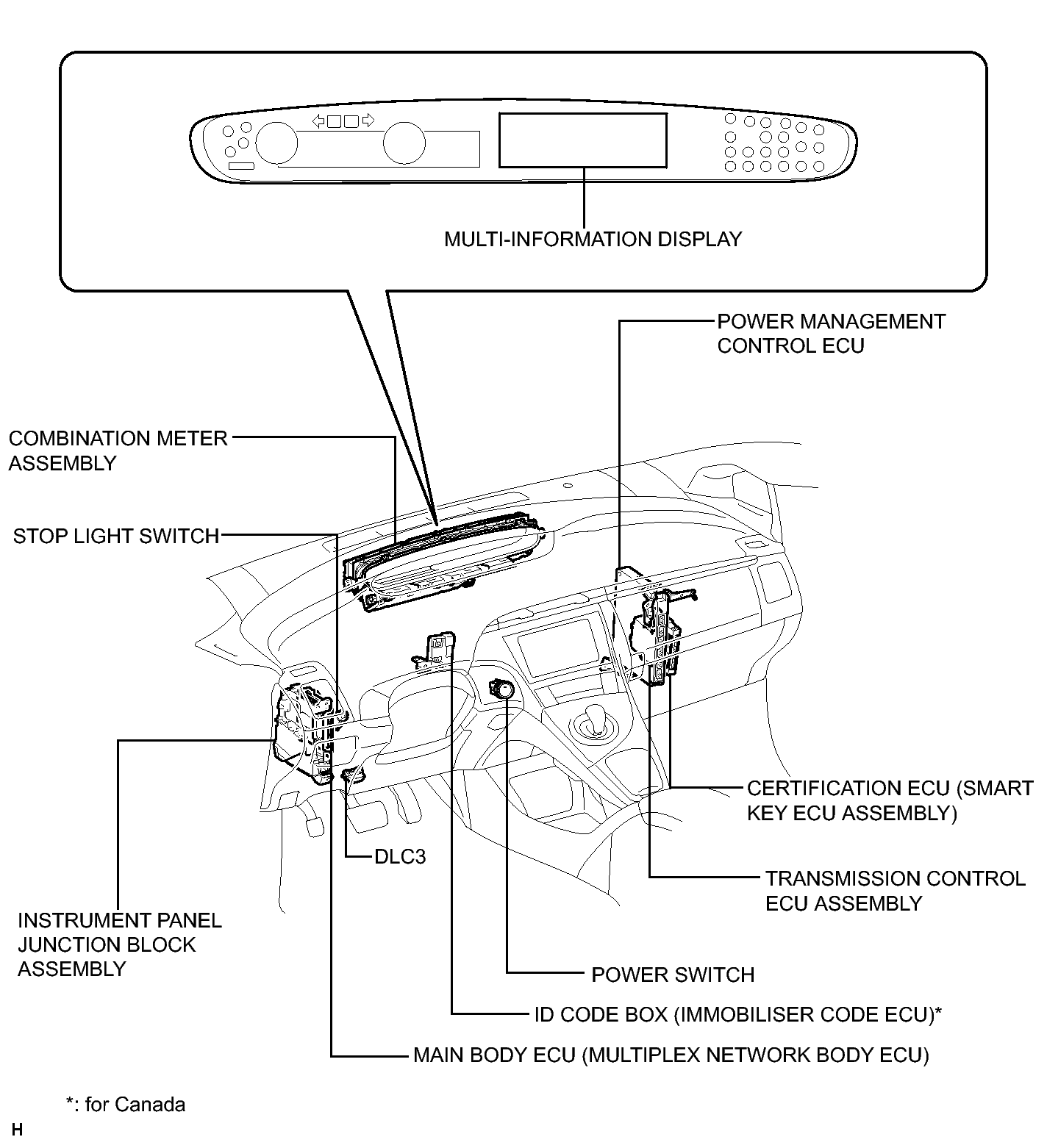 MULTI-INFORMATION DISPLAY

POWER MANAGEMENT CONTROL ECU

COMBINATION METER ASSEMBLY

STOP LIGHT SWITCH

CERTIFICATION ECU (SMART KEY ECU ASSEMBLY)

DLC3

TRANSMISSION CONTROL ECU ASSEMBLY

INSTRUMENT PANEL JUNCTION BLOCK ASSEMBLY

POWER SWITCH

ID CODE BOX (IMMOBILISER CODE ECU)*

MAIN BODY ECU (MULTIPLEX NETWORK BODY ECU)

*: for Canada

H