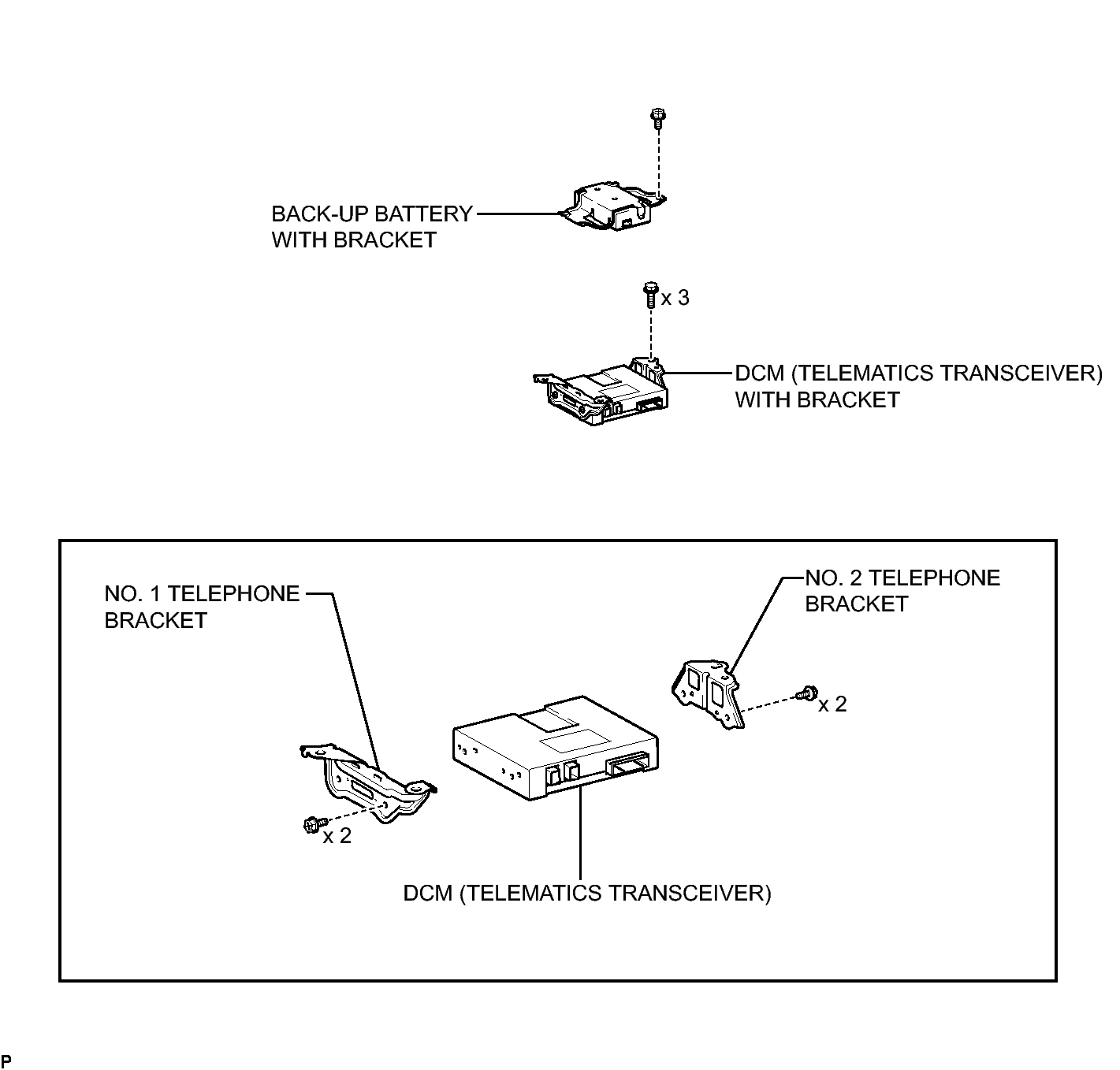 BACK-UP BATTERY WITH BRACKET

x 3

DCM (TELEMATICS TRANSCEIVER) WITH BRACKET

NO. 1 TELEPHONE BRACKET

NO. 2 TELEPHONE BRACKET

x 2

x 2

DCM (TELEMATICS TRANSCEIVER)

P