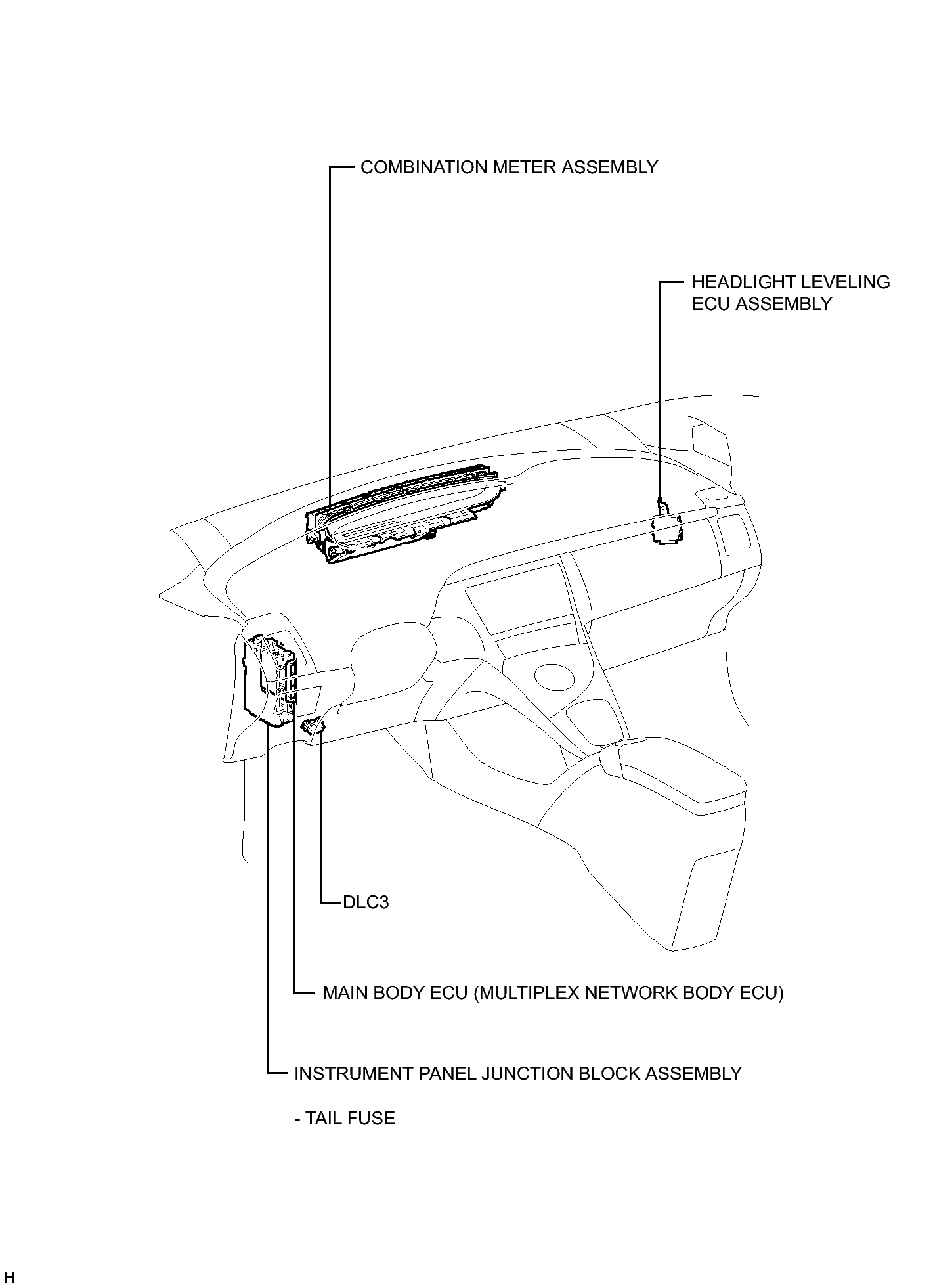 COMBINATION METER ASSEMBLY

HEADLIGHT LEVELING ECU ASSEMBLY

DLC3

MAIN BODY ECU (MULTIPLEX NETWORK BODY ECU)

INSTRUMENT PANEL JUNCTION BLOCK ASSEMBLY

- TAIL FUSE

H