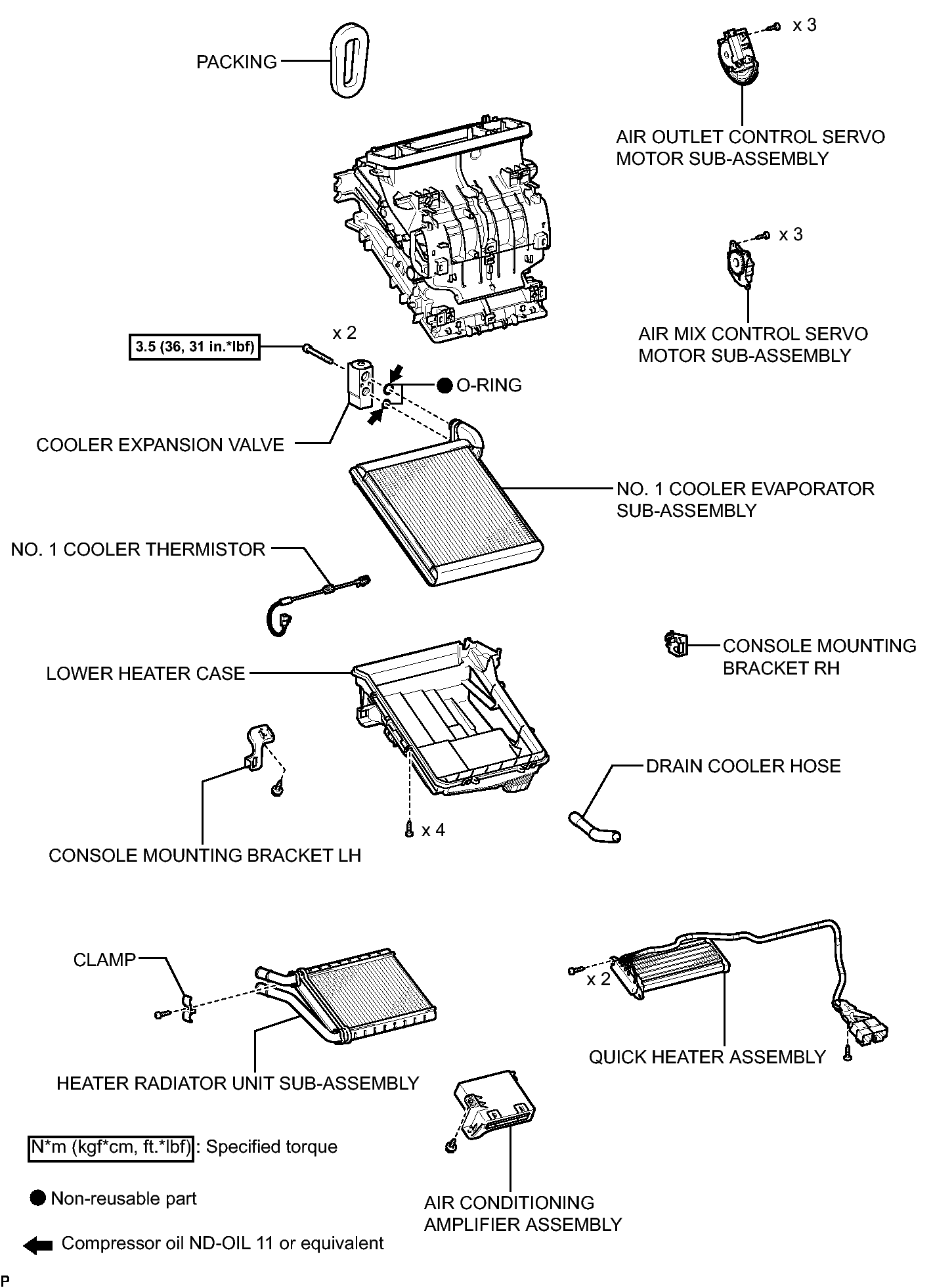 PACKING

x 3

AIR OUTLET CONTROL SERVO MOTOR SUB-ASSEMBLY

x 3

AIR MIX CONTROL SERVO MOTOR SUB-ASSEMBLY

x 2

3.5 (36, 31 in.*lbf)

O-RING

COOLER EXPANSION VALVE

NO. 1 COOLER EVAPORATOR SUB-ASSEMBLY

NO. 1 COOLER THERMISTOR

CONSOLE MOUNTING BRACKET RH

LOWER HEATER CASE

DRAIN COOLER HOSE

x 4

CONSOLE MOUNTING BRACKET LH

CLAMP

x 2

QUICK HEATER ASSEMBLY

HEATER RADIATOR UNIT SUB-ASSEMBLY

N*m (kgf*cm, ft.*lbf) : Specified torque

Non-reusable part

AIR CONDITIONING AMPLIFIER ASSEMBLY

Compressor oil ND-OIL 11 or equivalent

P