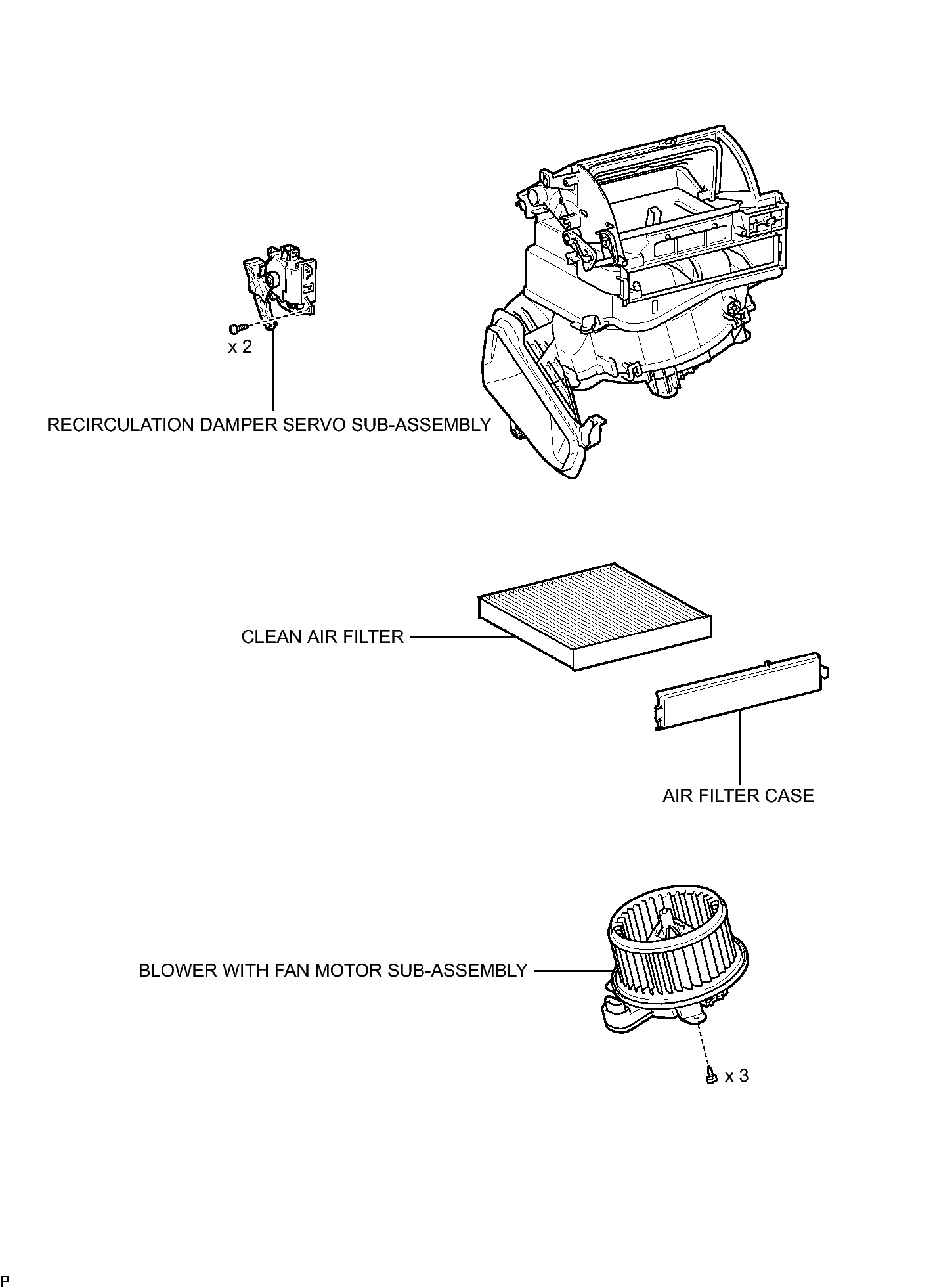 x 2

RECIRCULATION DAMPER SERVO SUB-ASSEMBLY

CLEAN AIR FILTER

AIR FILTER CASE

BLOWER WITH FAN MOTOR SUB-ASSEMBLY

x 3

P