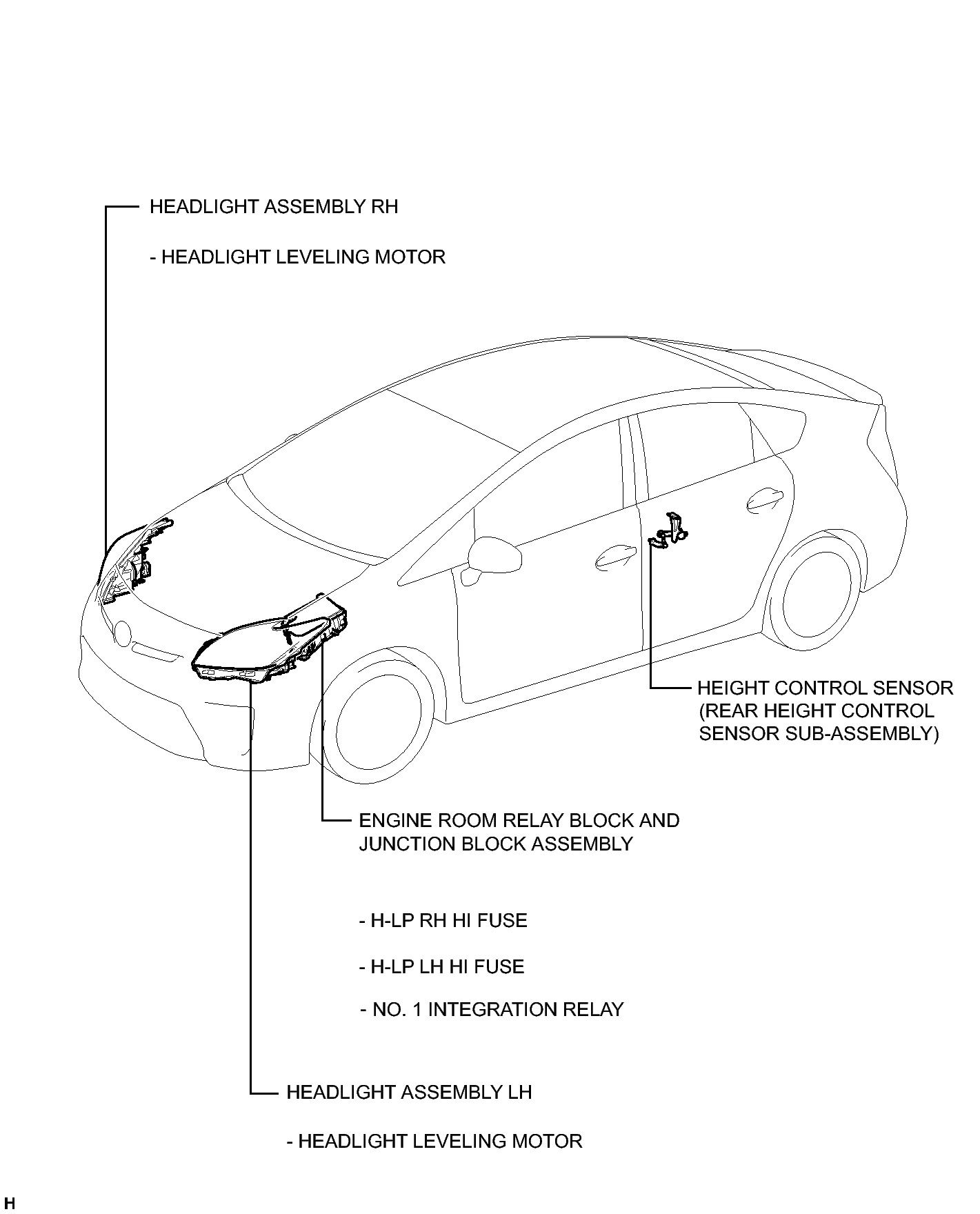 HEADLIGHT ASSEMBLY RH

- HEADLIGHT LEVELING MOTOR

HEIGHT CONTROL SENSOR (REAR HEIGHT CONTROL SENSOR SUB-ASSEMBLY)

ENGINE ROOM RELAY BLOCK AND JUNCTION BLOCK ASSEMBLY

- H-LP RH HI FUSE

- H-LP LH HI FUSE

- NO. 1 INTEGRATION RELAY

HEADLIGHT ASSEMBLY LH

- HEADLIGHT LEVELING MOTOR

H