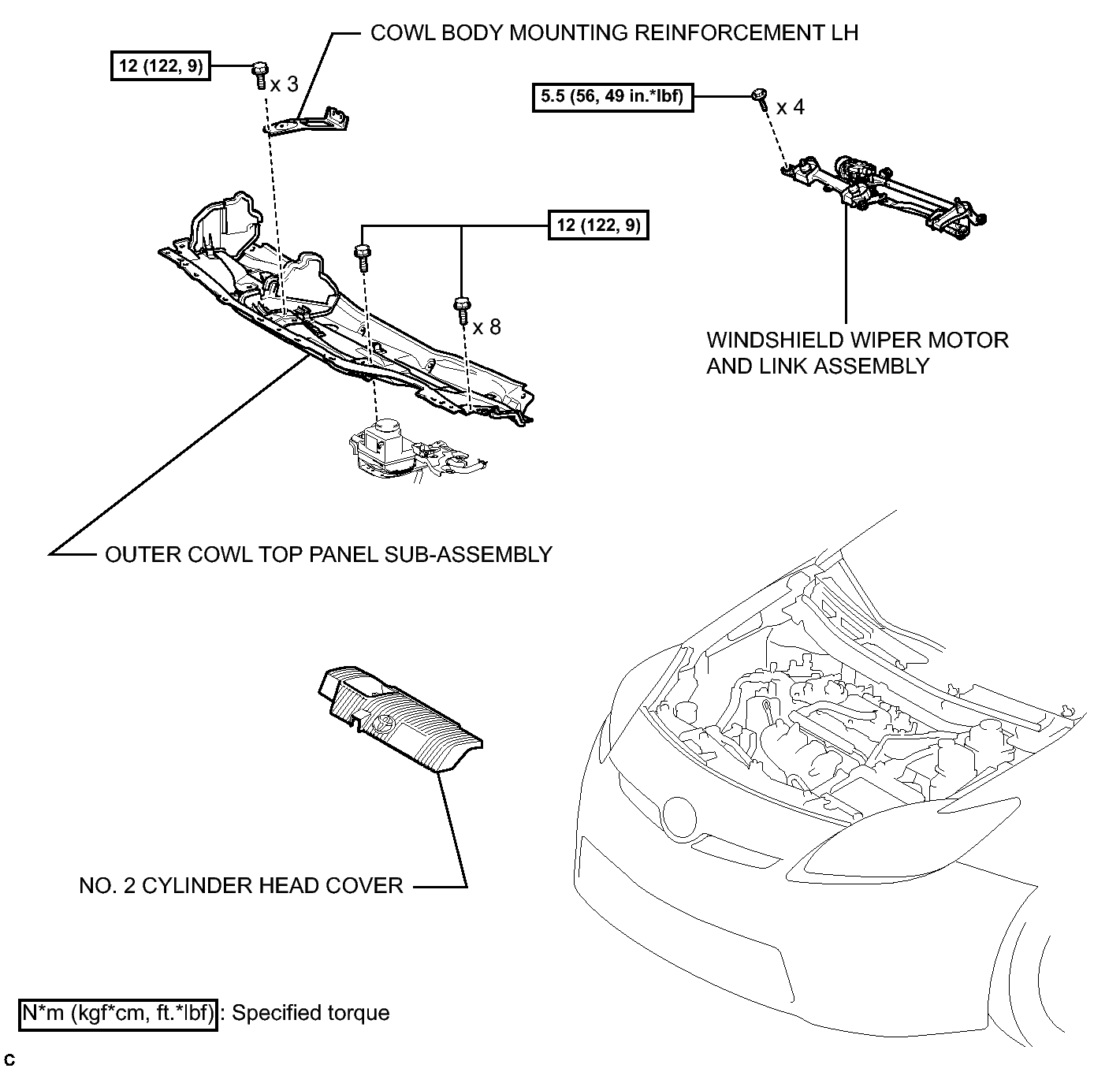 COWL BODY MOUNTING REINFORCEMENT LH

12 (122, 9)

x 3

5.5 (56, 49 in.*lbf)

x 4

12 (122, 9)

x 8

WINDSHIELD WIPER MOTOR AND LINK ASSEMBLY

OUTER COWL TOP PANEL SUB-ASSEMBLY

NO. 2 CYLINDER HEAD COVER

N*m (kgf*cm, ft.*lbf) : Specified torque

C