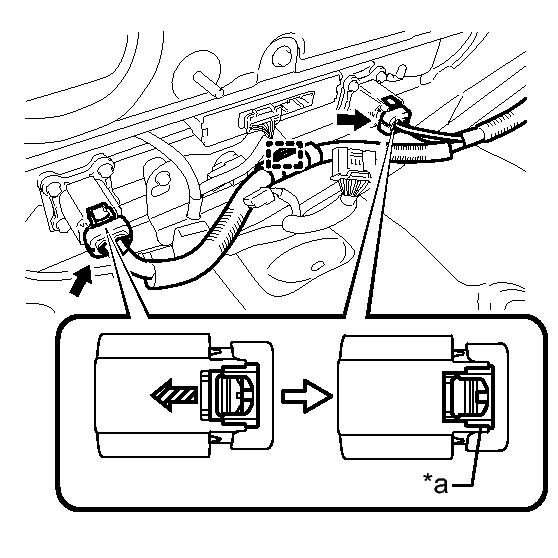 *a