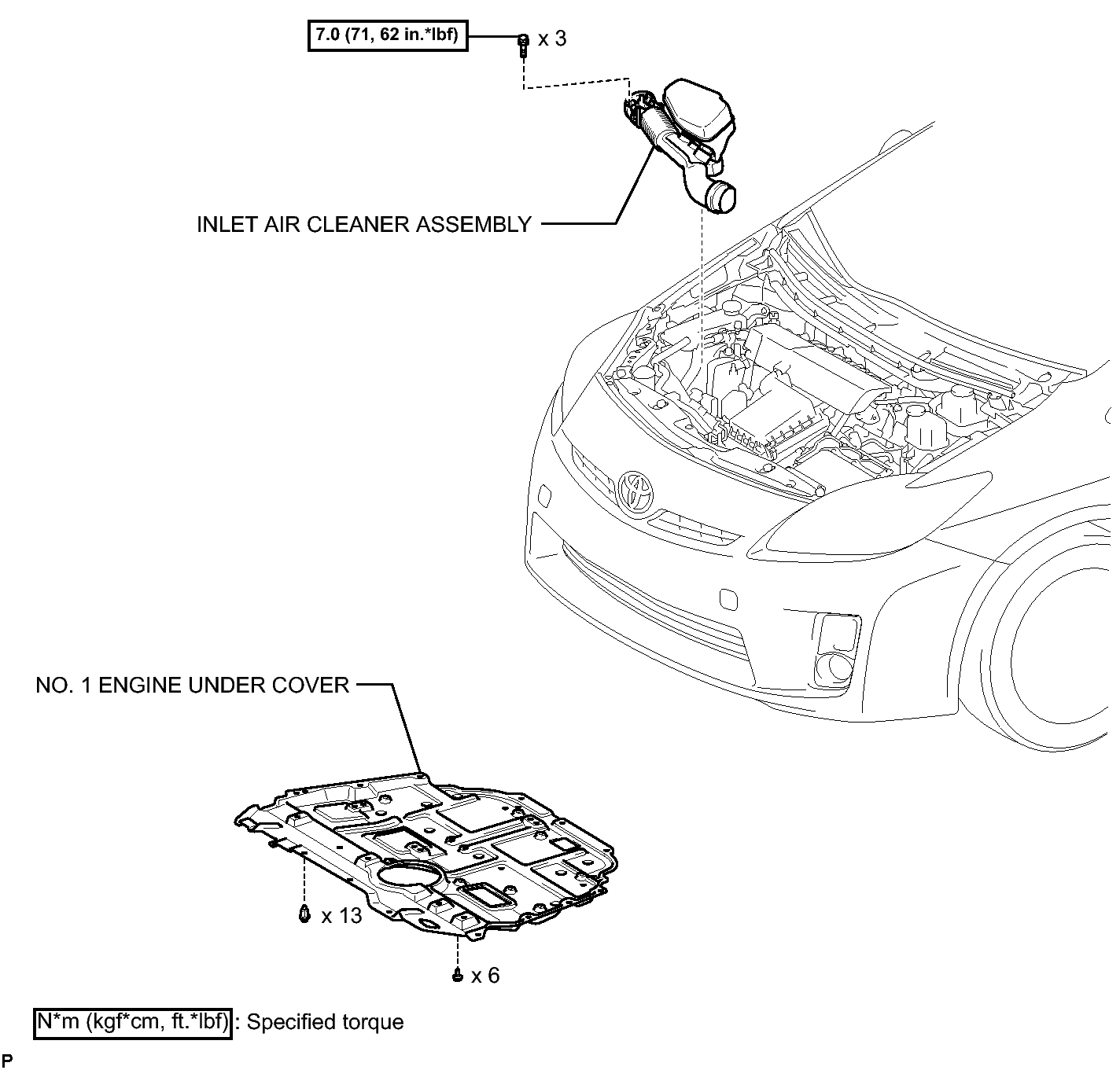 7.0 (71, 62 in.*lbf)

x 3

INLET AIR CLEANER ASSEMBLY

NO. 1 ENGINE UNDER COVER

x 13

x 6

N*m (kgf*cm, ft.*lbf) : Specified torque

P