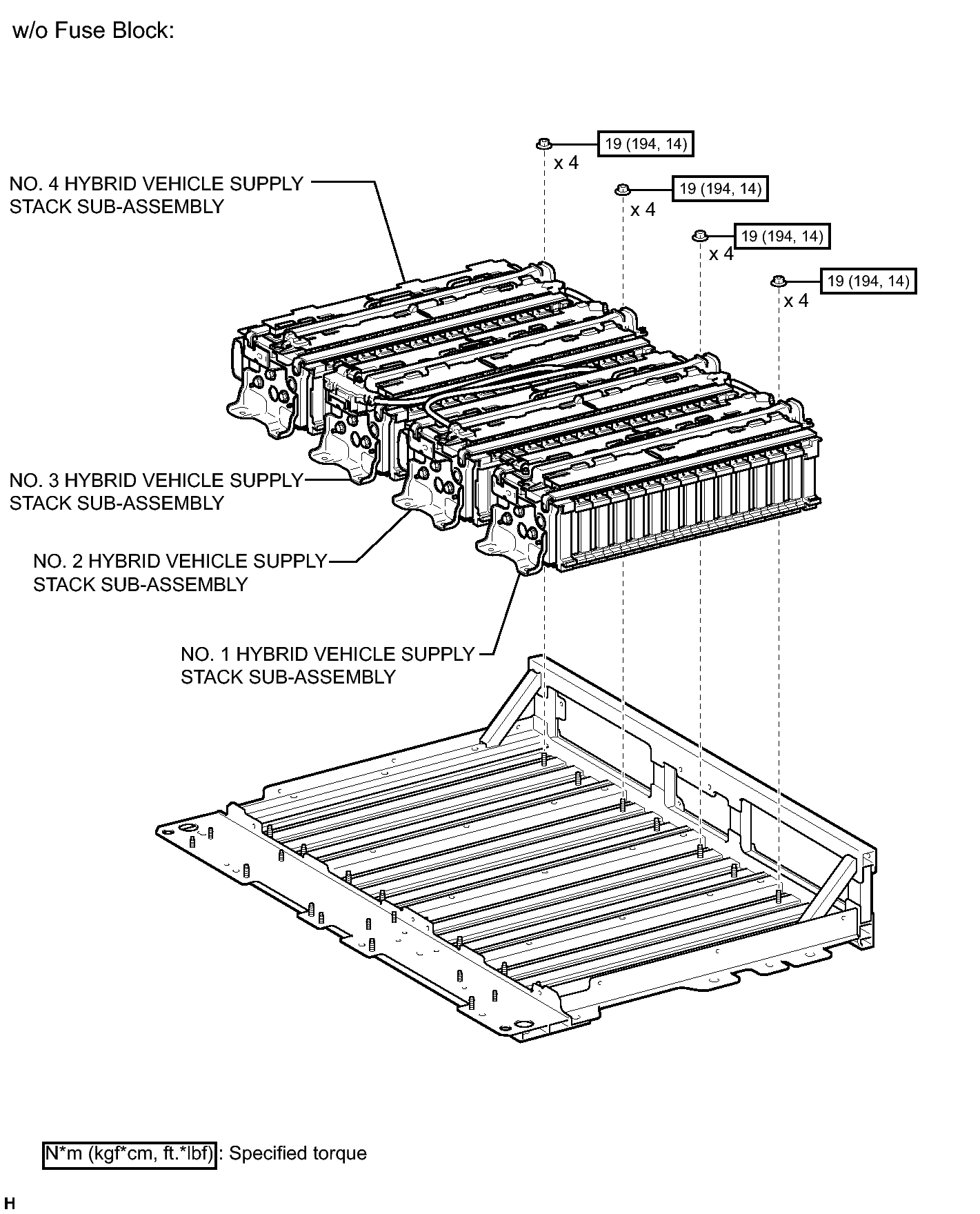 w/o Fuse Block:

19 (194, 14)

x 4

19 (194, 14)

x 4

19 (194, 14)

x 4

19 (194, 14)

x 4

NO. 4 HYBRID VEHICLE SUPPLY STACK SUB-ASSEMBLY

NO. 3 HYBRID VEHICLE SUPPLY STACK SUB-ASSEMBLY

NO. 2 HYBRID VEHICLE SUPPLY STACK SUB-ASSEMBLY

NO. 1 HYBRID VEHICLE SUPPLY STACK SUB-ASSEMBLY

N*m (kgf*cm, ft.*lbf) : Specified torque

H