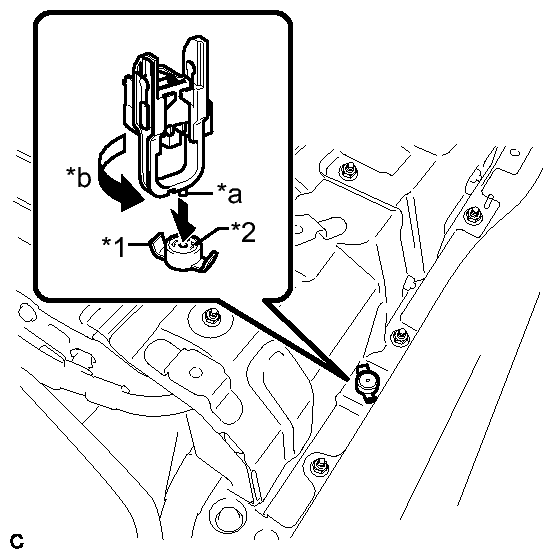 *b
*a
*1
*2
C