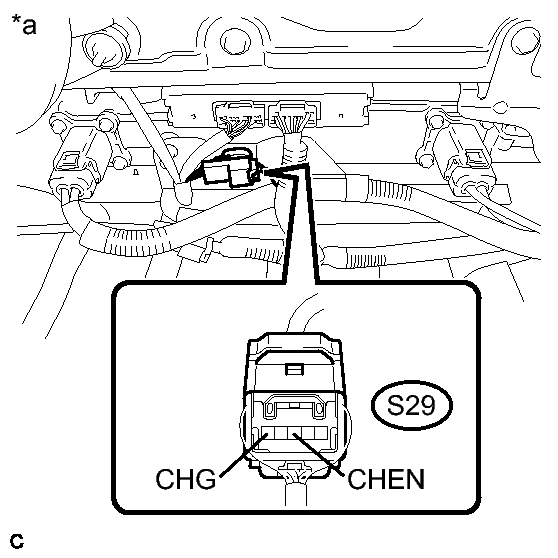 *a

S29

CHG

CHEN

C