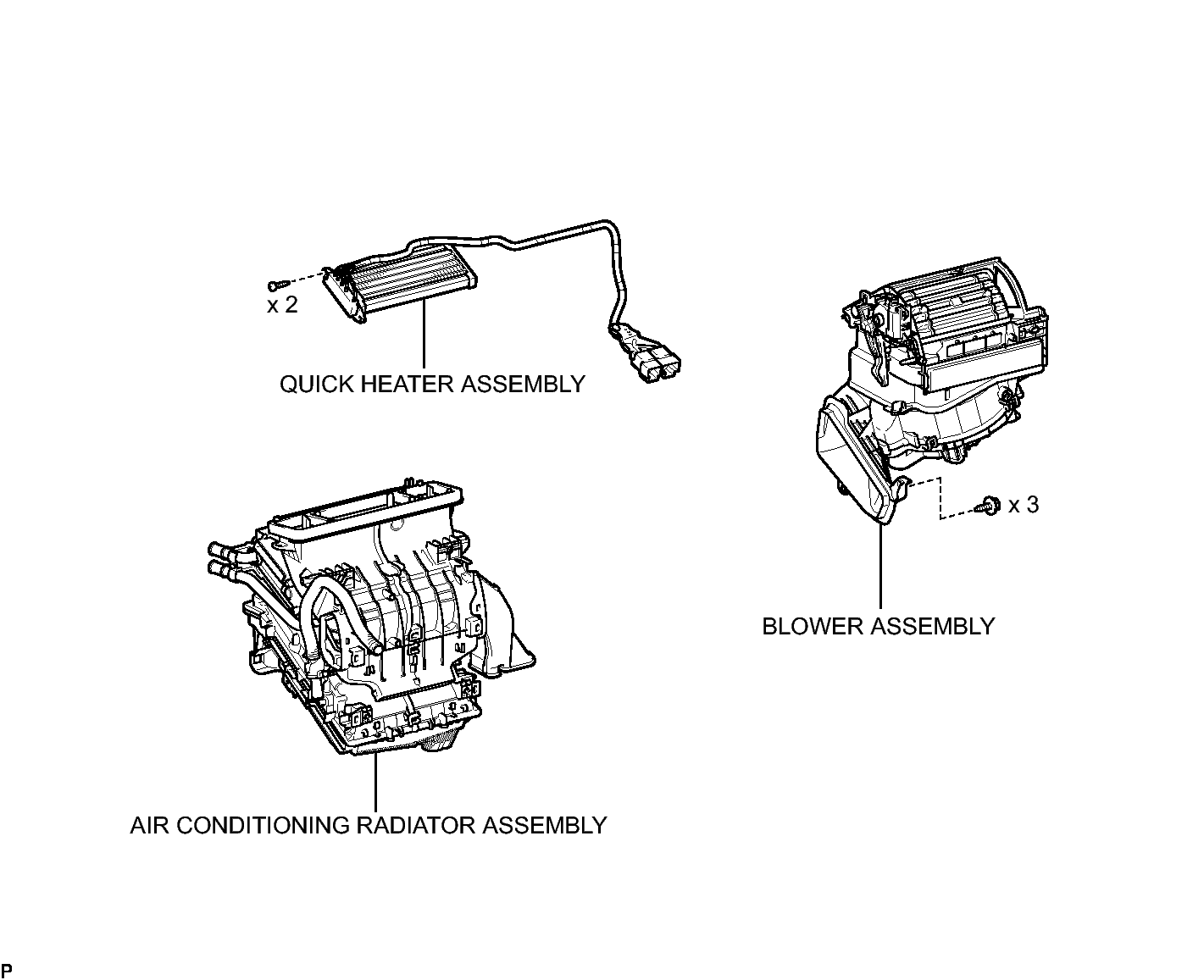 x 2

QUICK HEATER ASSEMBLY

x 3

BLOWER ASSEMBLY

AIR CONDITIONING RADIATOR ASSEMBLY

P