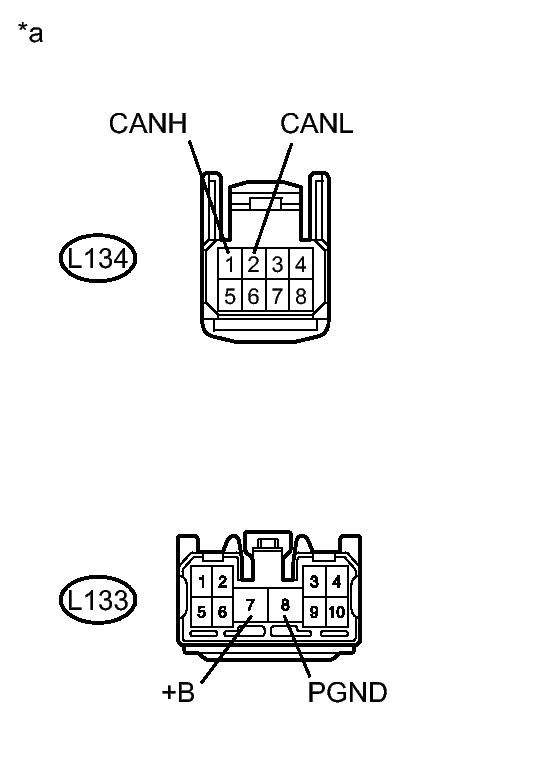 *a

CANH
CANL

L134

1 2 3 4
5 6 7 8

L133

1 2 3 4
5 6 7 8 9 10

+B
PGND