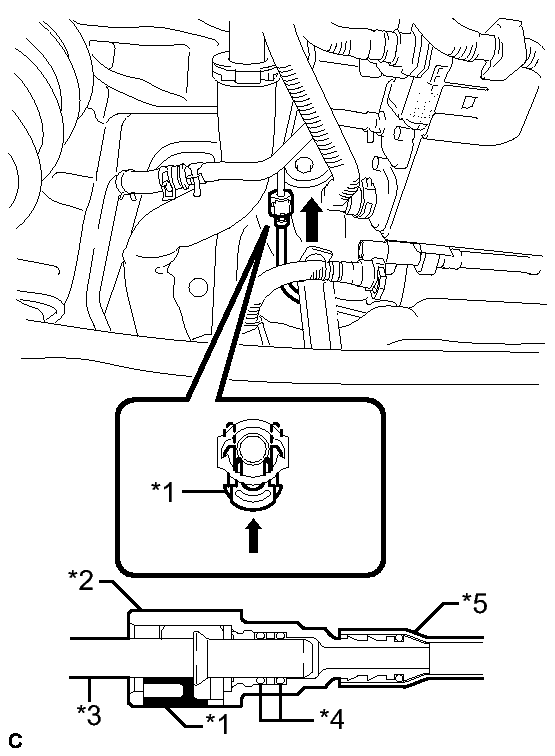 *1

*2

*5

*3

*1

*4

C