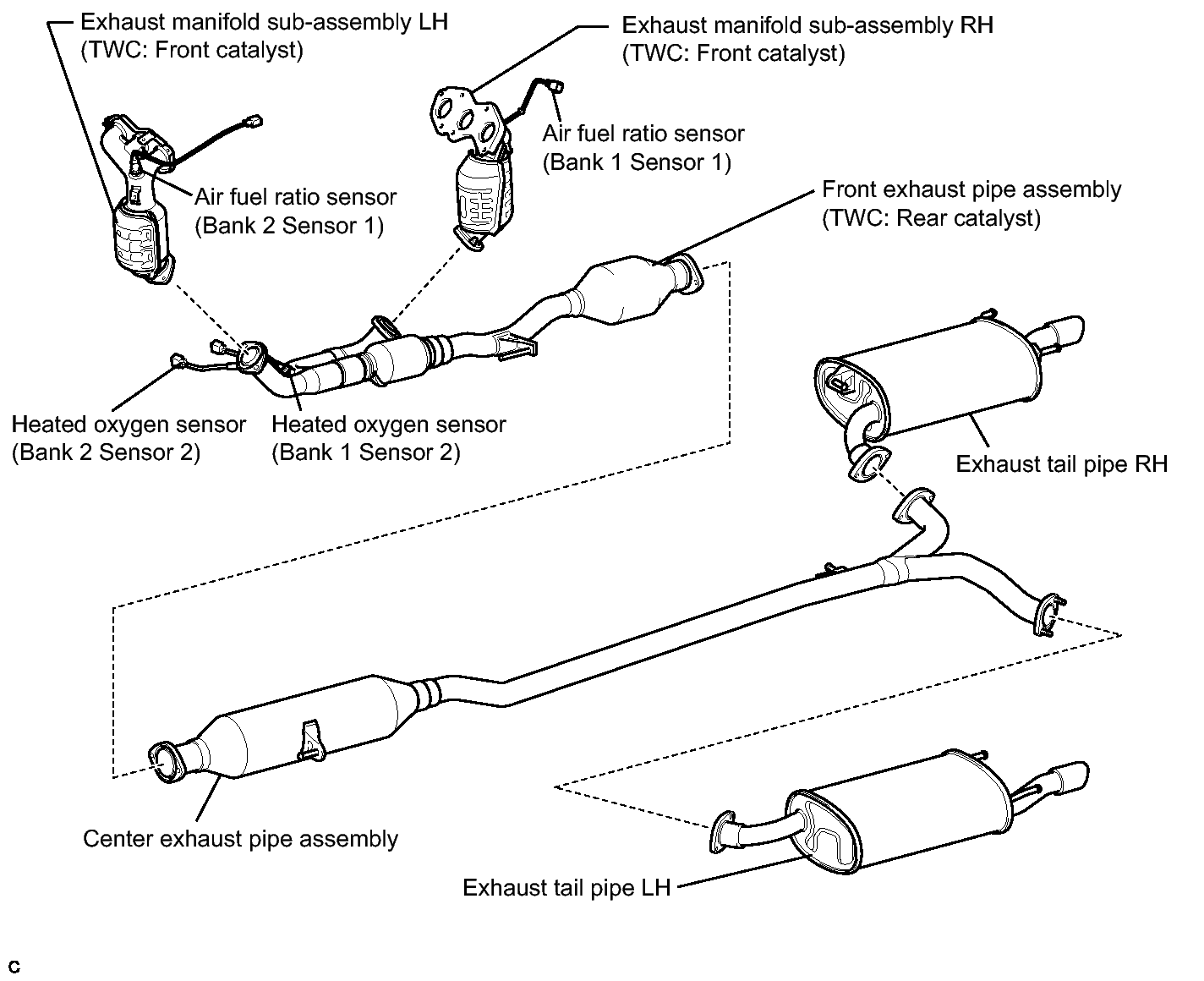 Exhaust manifold sub-assembly LH
(TWC: Front catalyst)

Exhaust manifold sub-assembly RH
(TWC: Front catalyst)

Air fuel ratio sensor
(Bank 1 Sensor 1)

Air fuel ratio sensor
(Bank 2 Sensor 1)

Front exhaust pipe assembly
(TWC: Rear catalyst)

Heated oxygen sensor
(Bank 2 Sensor 2)

Heated oxygen sensor
(Bank 1 Sensor 2)

Exhaust tail pipe RH

Center exhaust pipe assembly

Exhaust tail pipe LH

C