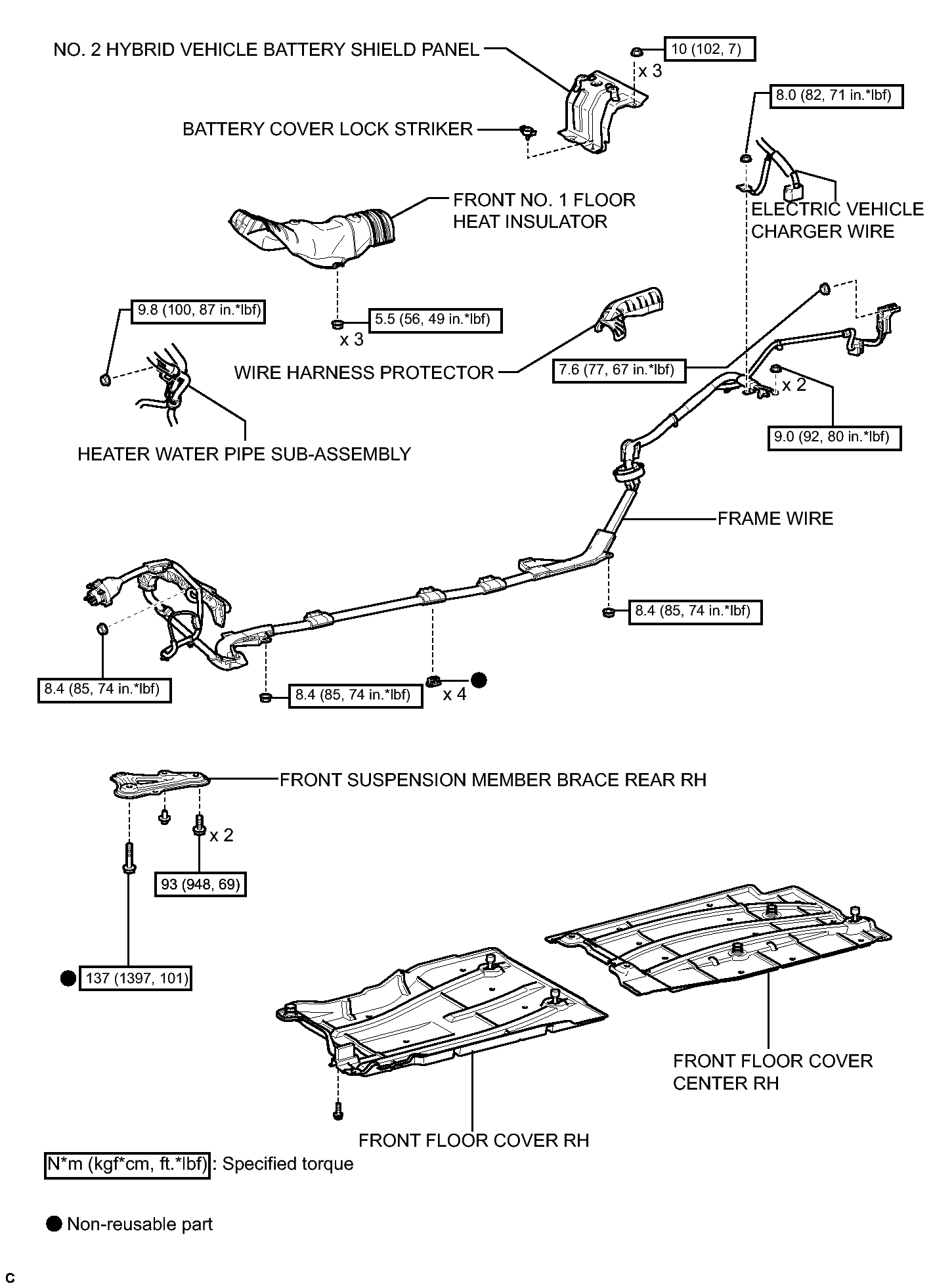 NO. 2 HYBRID VEHICLE BATTERY SHIELD PANEL

10 (102, 7)

x 3

8.0 (82, 71 in.*lbf)

BATTERY COVER LOCK STRIKER

FRONT NO. 1 FLOOR HEAT INSULATOR

ELECTRIC VEHICLE CHARGER WIRE

9.8 (100, 87 in.*lbf)

5.5 (56, 49 in.*lbf)

x 3

WIRE HARNESS PROTECTOR

7.6 (77, 67 in.*lbf)

x 2

9.0 (92, 80 in.*lbf)

HEATER WATER PIPE SUB-ASSEMBLY

FRAME WIRE

8.4 (85, 74 in.*lbf)

8.4 (85, 74 in.*lbf)

8.4 (85, 74 in.*lbf)

x 4

FRONT SUSPENSION MEMBER BRACE REAR RH

x 2

93 (948, 69)

137 (1397, 101)

FRONT FLOOR COVER CENTER RH

FRONT FLOOR COVER RH

N*m (kgf*cm, ft.*lbf) : Specified torque

Non-reusable part

C