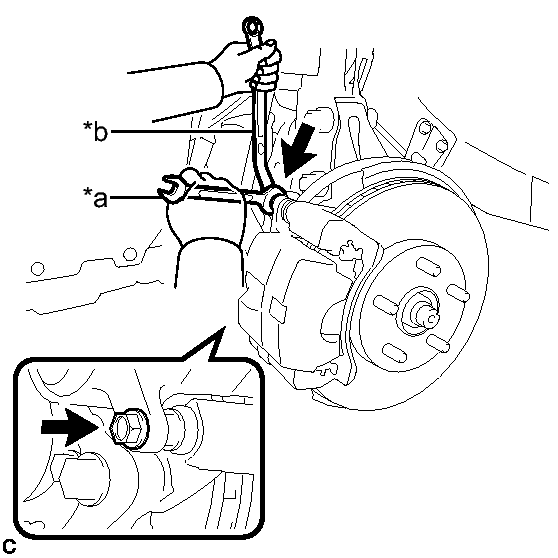 *b
*a
C