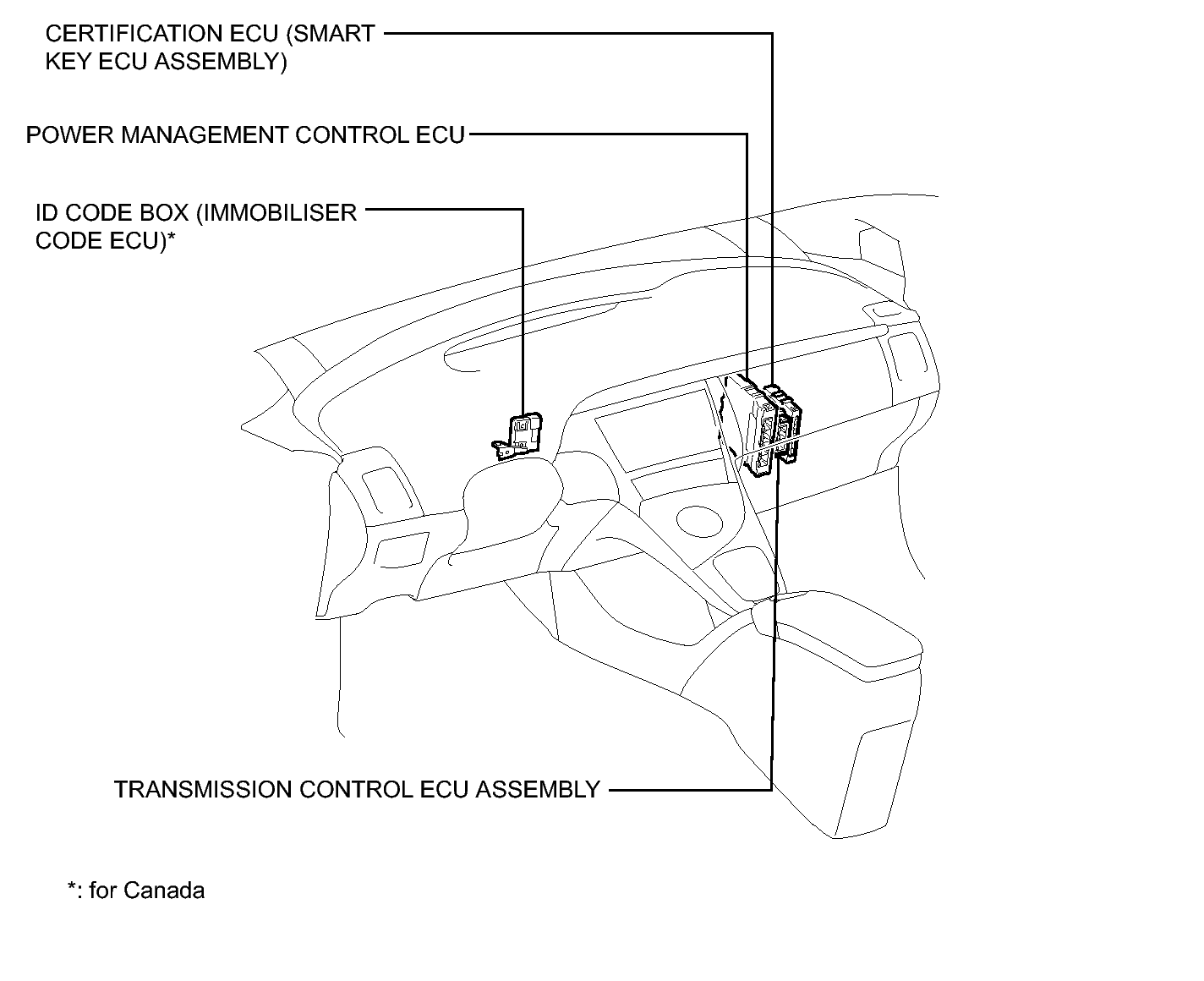 CERTIFICATION ECU (SMART KEY ECU ASSEMBLY)

POWER MANAGEMENT CONTROL ECU

ID CODE BOX (IMMOBILISER CODE ECU)*

TRANSMISSION CONTROL ECU ASSEMBLY

*: for Canada