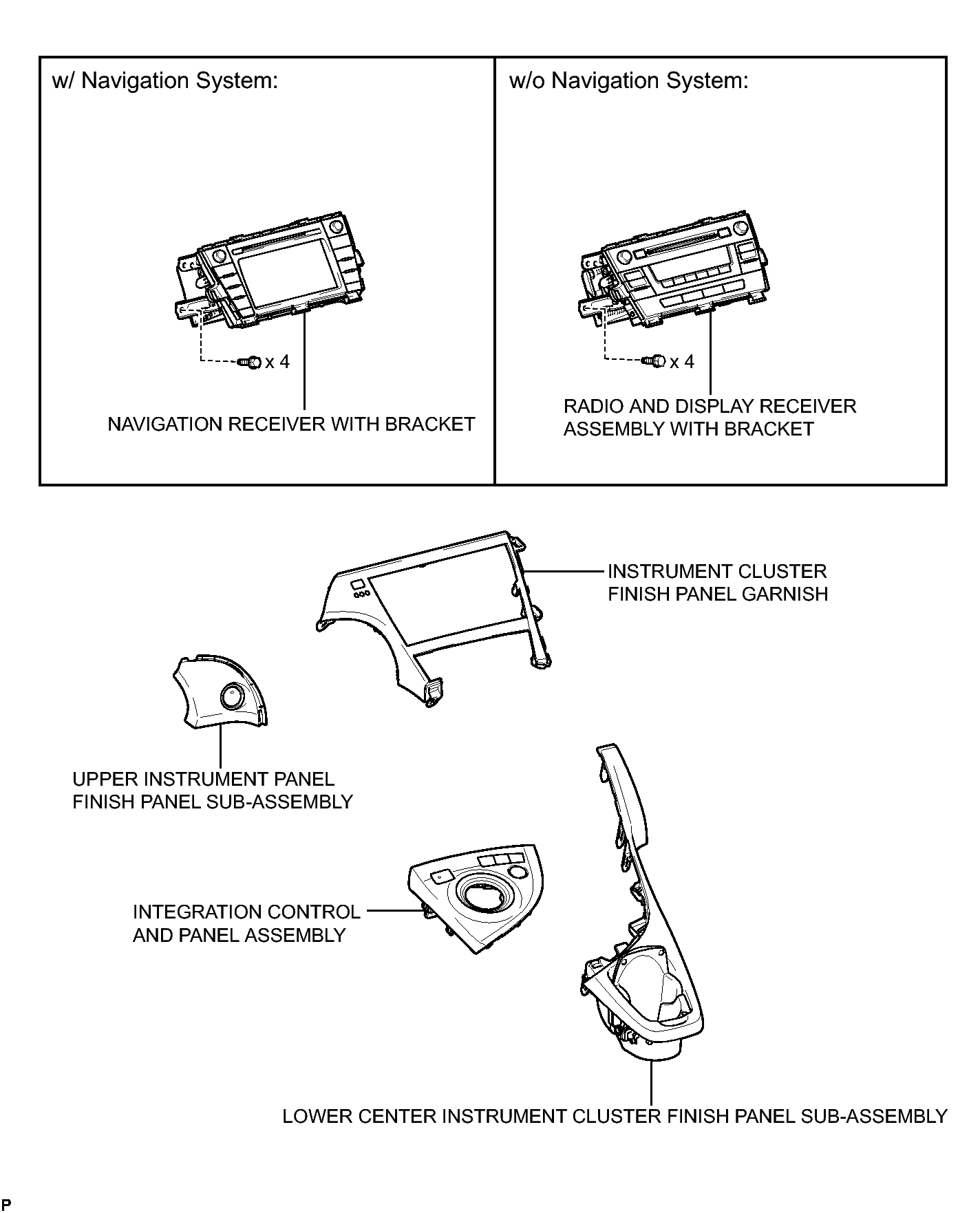 w/ Navigation System:

x 4

NAVIGATION RECEIVER WITH BRACKET

w/o Navigation System:

x 4

RADIO AND DISPLAY RECEIVER ASSEMBLY WITH BRACKET

INSTRUMENT CLUSTER FINISH PANEL GARNISH

UPPER INSTRUMENT PANEL FINISH PANEL SUB-ASSEMBLY

INTEGRATION CONTROL AND PANEL ASSEMBLY

LOWER CENTER INSTRUMENT CLUSTER FINISH PANEL SUB-ASSEMBLY

P