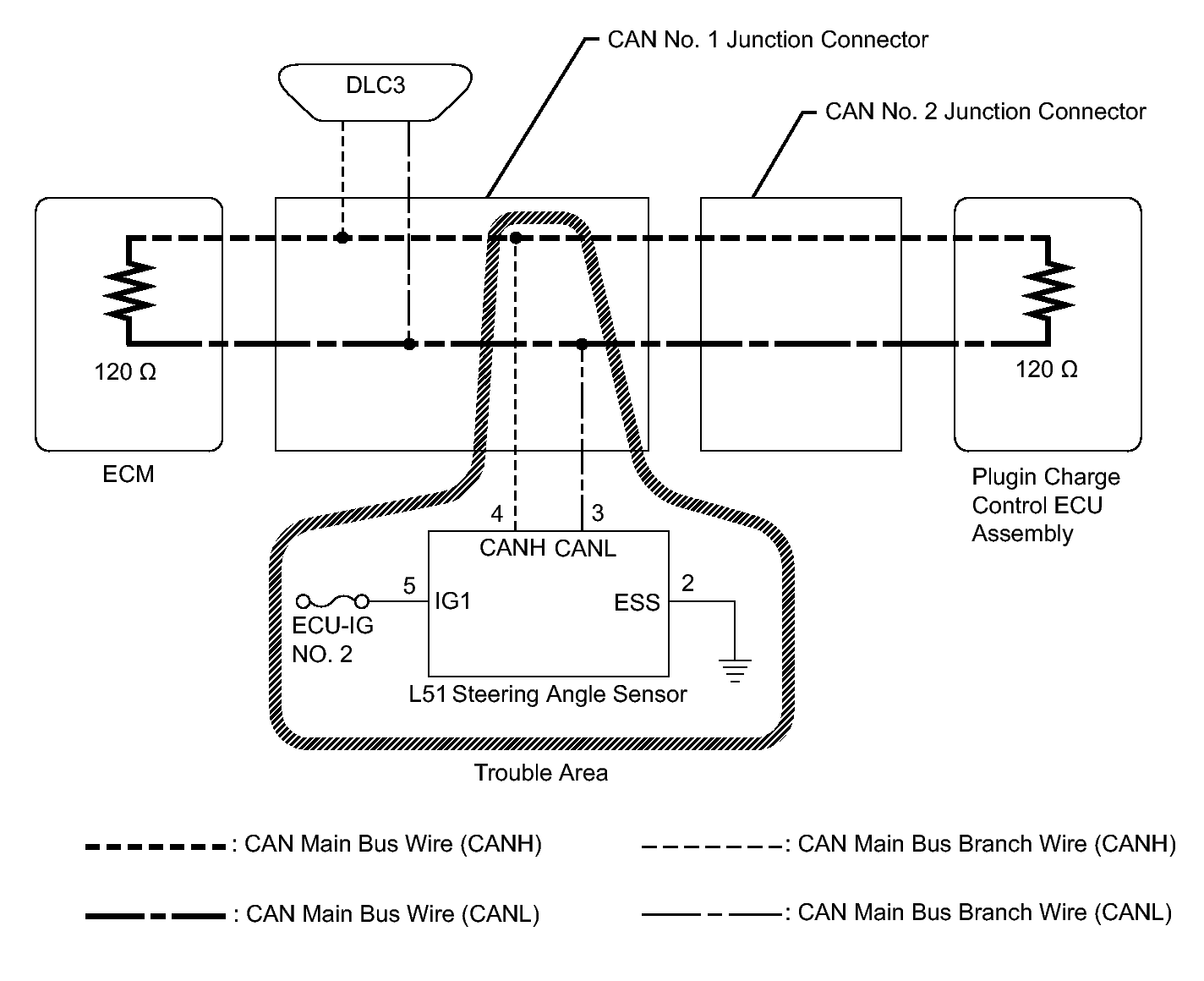 CAN No. 1 Junction Connector

DLC3

CAN No. 2 Junction Connector

120 Ω

120 Ω

ECM

Plugin Charge Control ECU Assembly

4

3

CANH CANL

5

IG1

ESS

2

ECU-IG NO. 2

L51 Steering Angle Sensor

Trouble Area

: CAN Main Bus Wire (CANH)

: CAN Main Bus Branch Wire (CANH)

: CAN Main Bus Wire (CANL)

: CAN Main Bus Branch Wire (CANL)