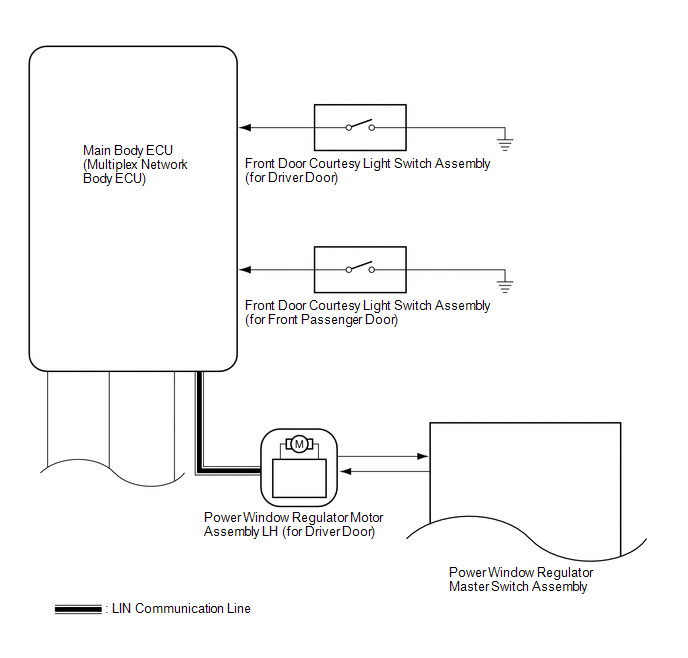 Main Body ECU (Multiplex Network Body ECU)

Front Door Courtesy Light Switch Assembly (for Driver Door)

Front Door Courtesy Light Switch Assembly (for Front Passenger Door)

M

Power Window Regulator Motor Assembly LH (for Driver Door)

Power Window Regulator Master Switch Assembly

: LIN Communication Line