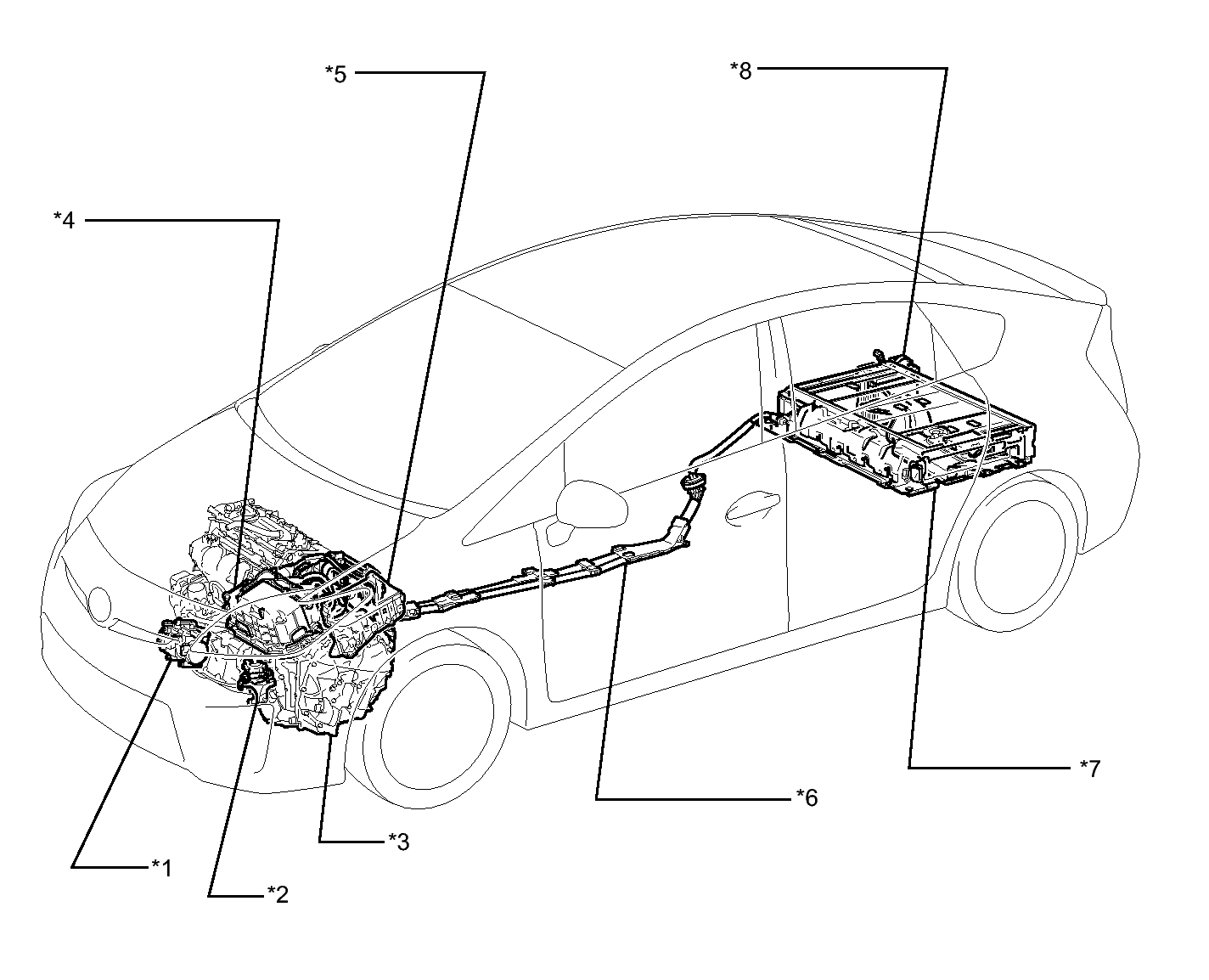 *5
*8
*4
*7
*6
*3
*1
*2