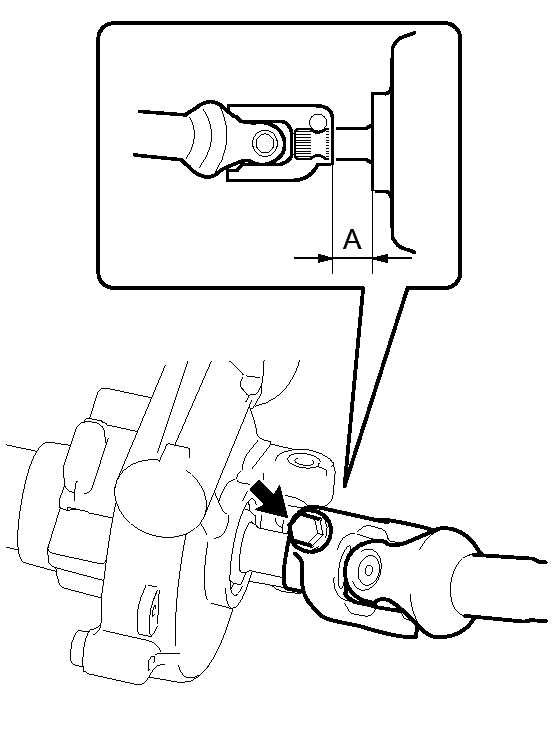 A