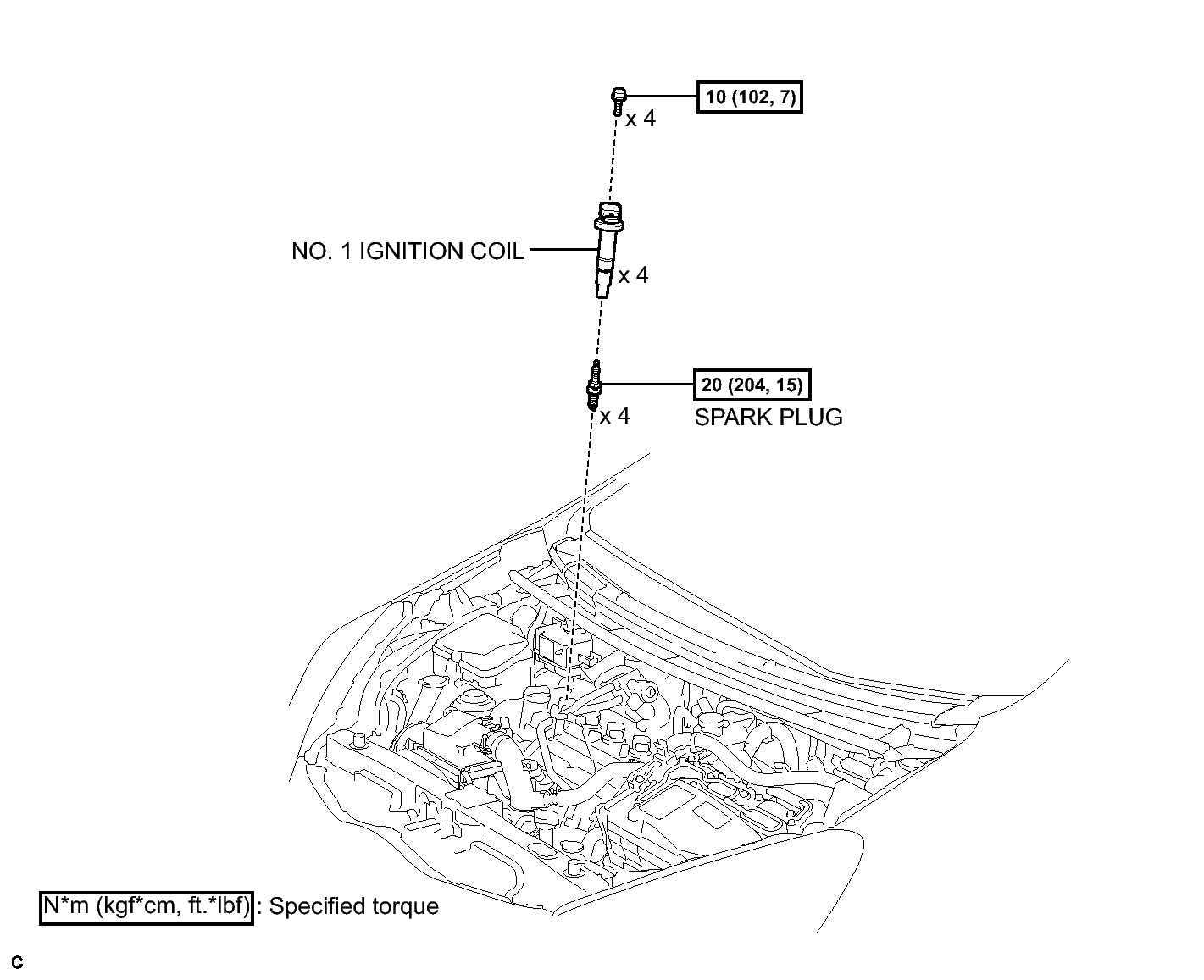 10 (102, 7)

x 4

NO. 1 IGNITION COIL

x 4

20 (204, 15)

x 4

SPARK PLUG

N*m (kgf*cm, ft.*lbf) : Specified torque

C