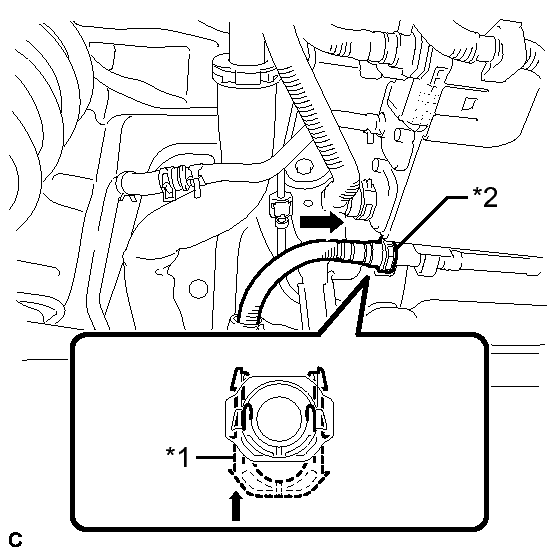 *2
*1
C