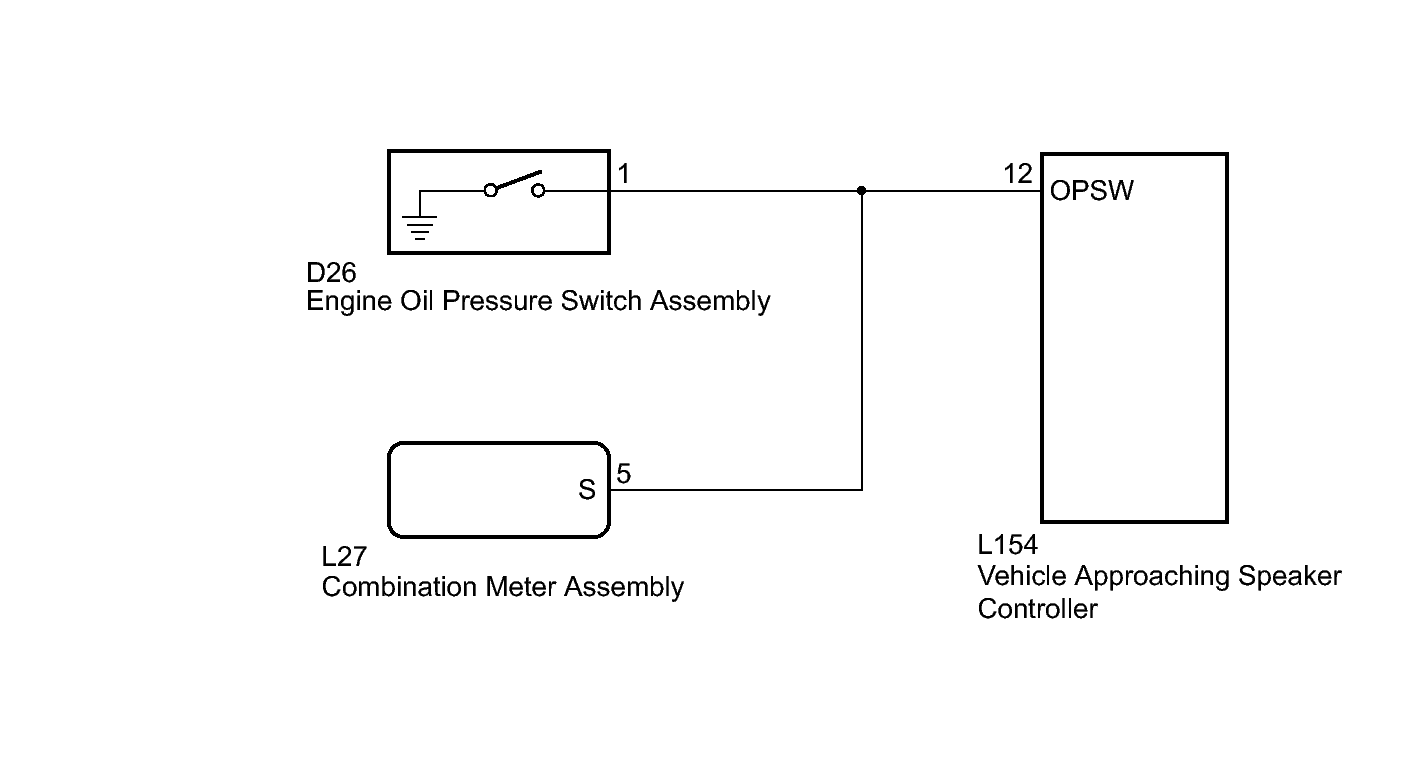 1

12

OPSW

D26
Engine Oil Pressure Switch Assembly

S

5

L27
Combination Meter Assembly

L154
Vehicle Approaching Speaker Controller