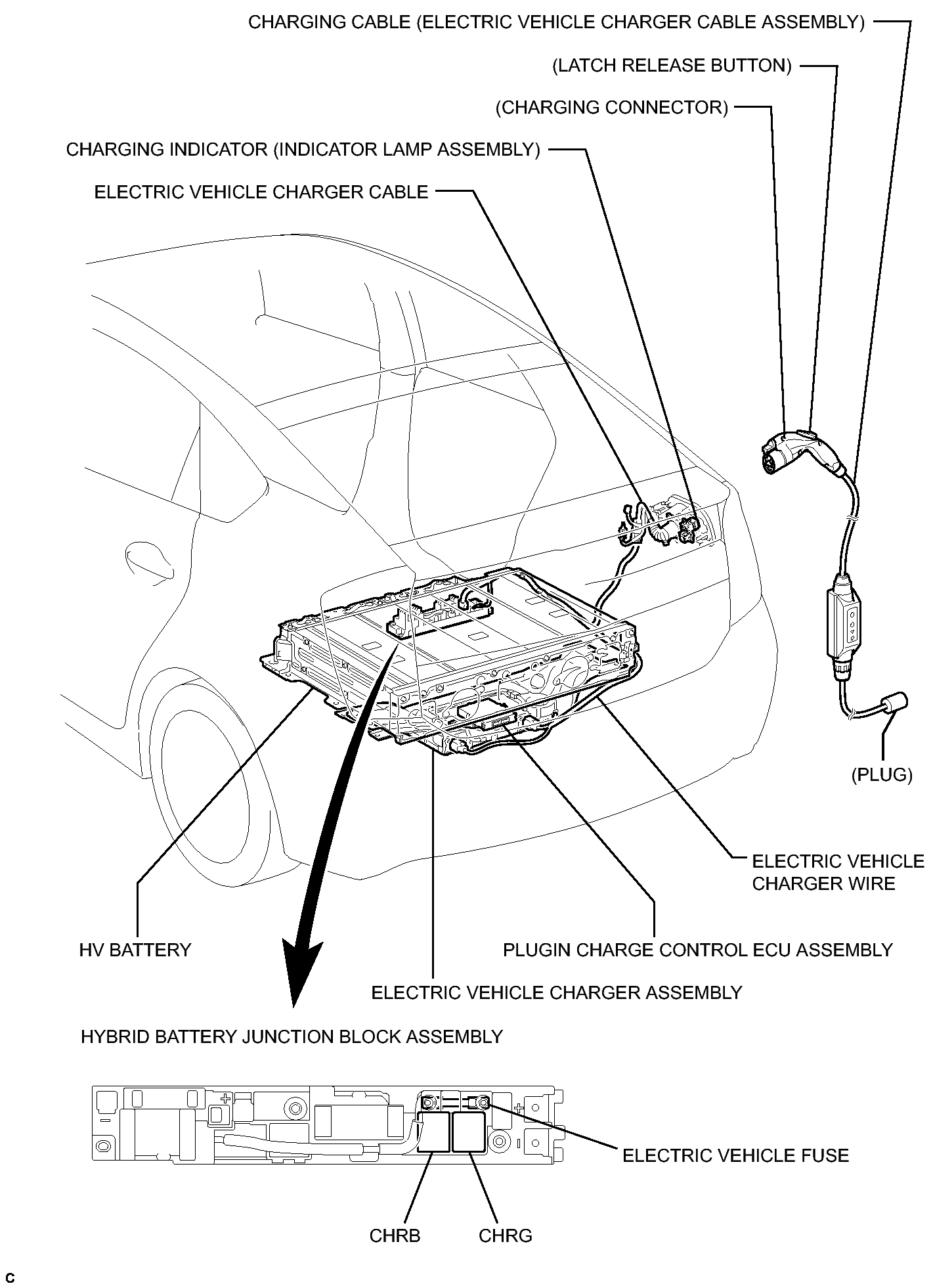 CHARGING CABLE (ELECTRIC VEHICLE CHARGER CABLE ASSEMBLY)

(LATCH RELEASE BUTTON)

(CHARGING CONNECTOR)

CHARGING INDICATOR (INDICATOR LAMP ASSEMBLY)

ELECTRIC VEHICLE CHARGER CABLE

(PLUG)

ELECTRIC VEHICLE CHARGER WIRE

HV BATTERY

PLUGIN CHARGE CONTROL ECU ASSEMBLY

ELECTRIC VEHICLE CHARGER ASSEMBLY

HYBRID BATTERY JUNCTION BLOCK ASSEMBLY

ELECTRIC VEHICLE FUSE

CHRB

CHRG

C