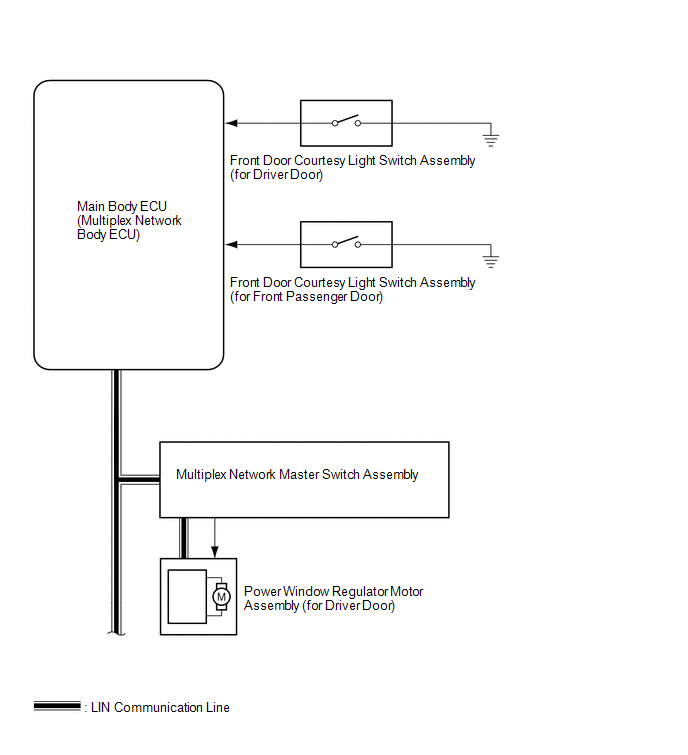 Main Body ECU (Multiplex Network Body ECU)

Front Door Courtesy Light Switch Assembly (for Driver Door)

Front Door Courtesy Light Switch Assembly (for Front Passenger Door)

Multiplex Network Master Switch Assembly

M

Power Window Regulator Motor Assembly (for Driver Door)

: LIN Communication Line