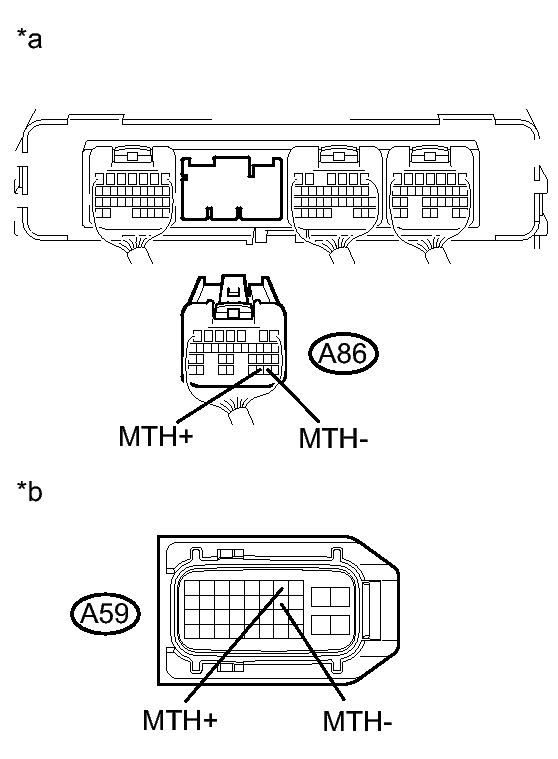 *a

A86

MTH+

MTH-

*b

A59

MTH+

MTH-