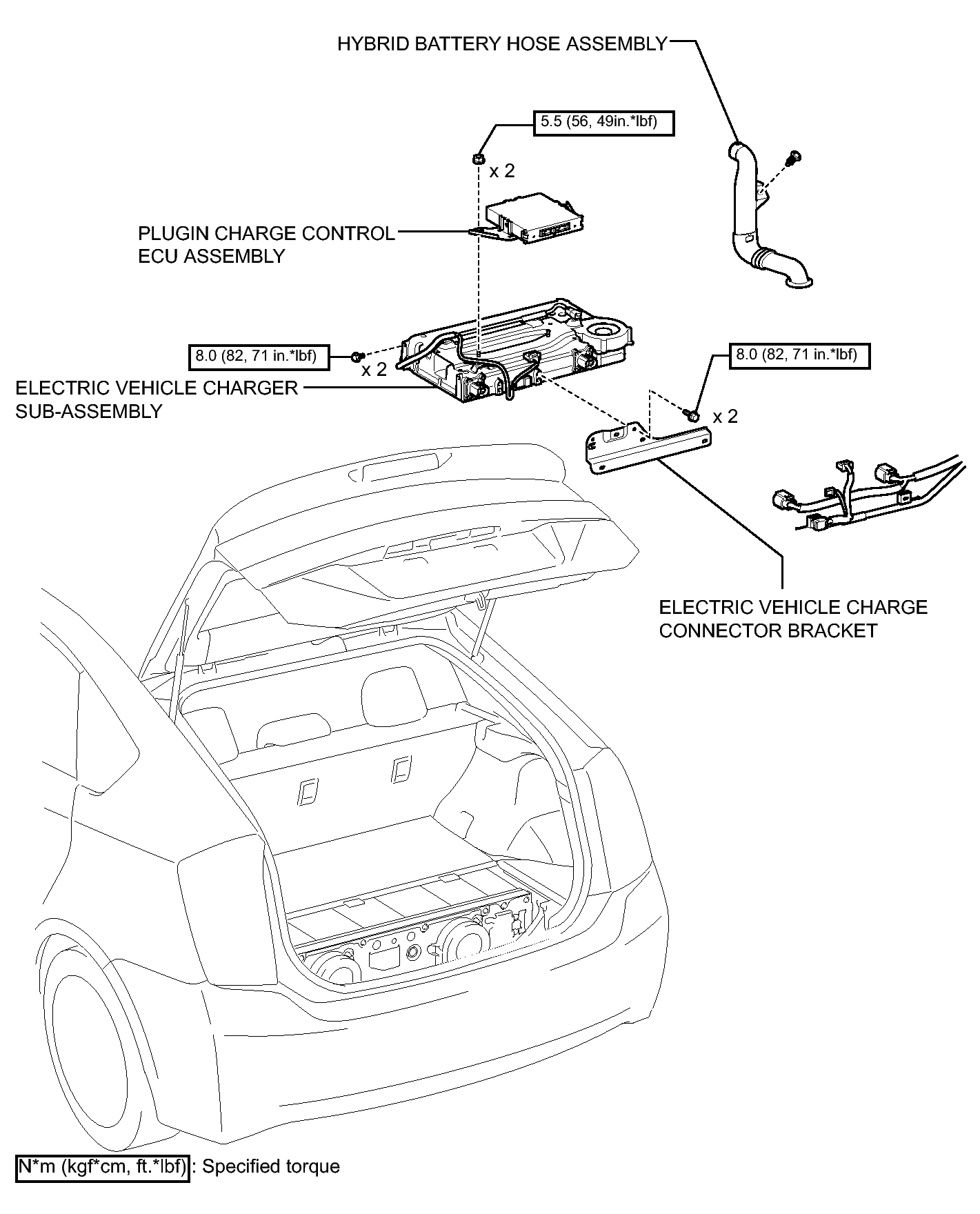 HYBRID BATTERY HOSE ASSEMBLY

5.5 (56, 49in.*lbf)

x 2

PLUGIN CHARGE CONTROL ECU ASSEMBLY

8.0 (82, 71 in.*lbf)

x 2

ELECTRIC VEHICLE CHARGER SUB-ASSEMBLY

8.0 (82, 71 in.*lbf)

x 2

ELECTRIC VEHICLE CHARGE CONNECTOR BRACKET

N*m (kgf*cm, ft.*lbf) : Specified torque