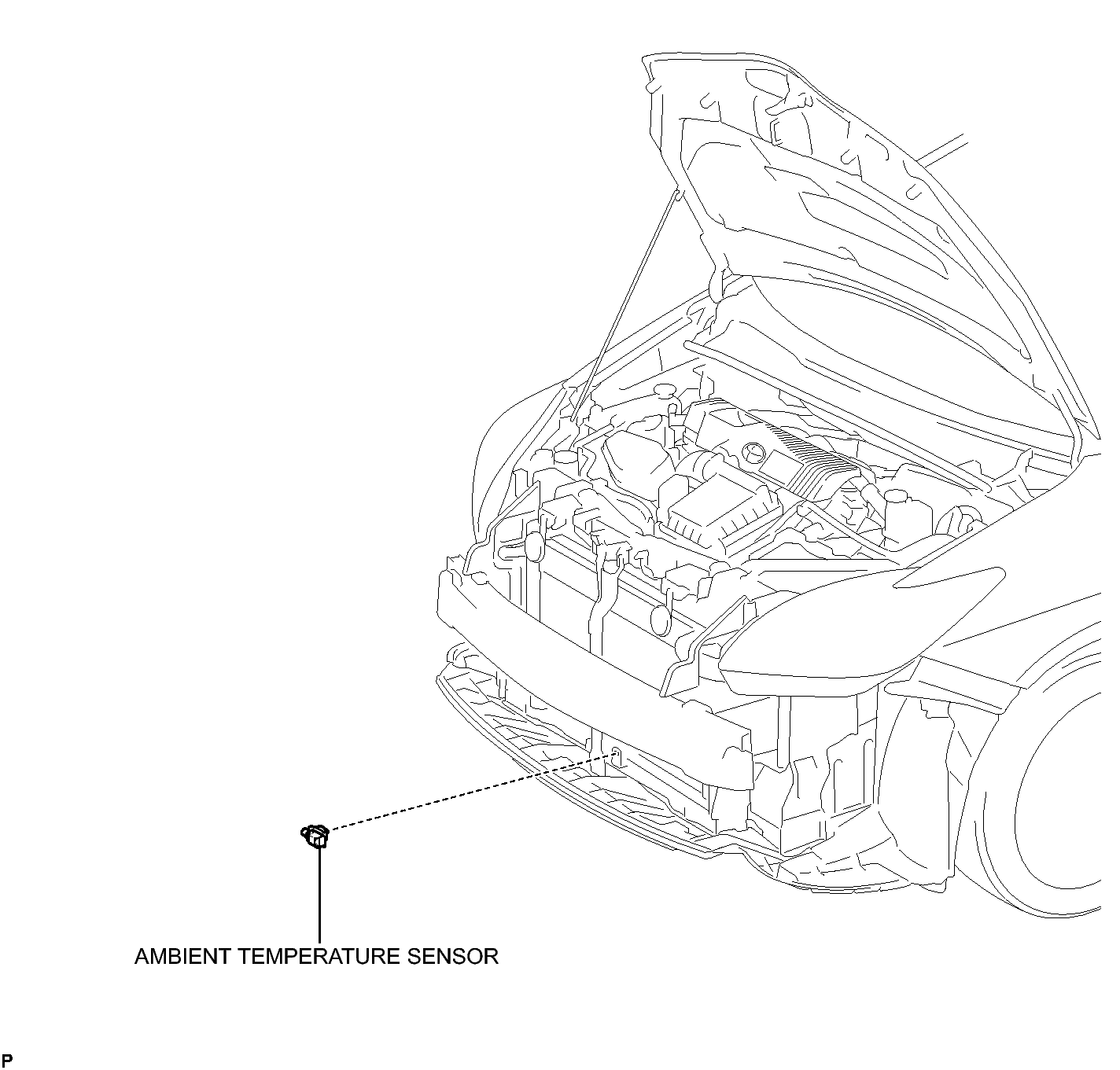 AMBIENT TEMPERATURE SENSOR

P