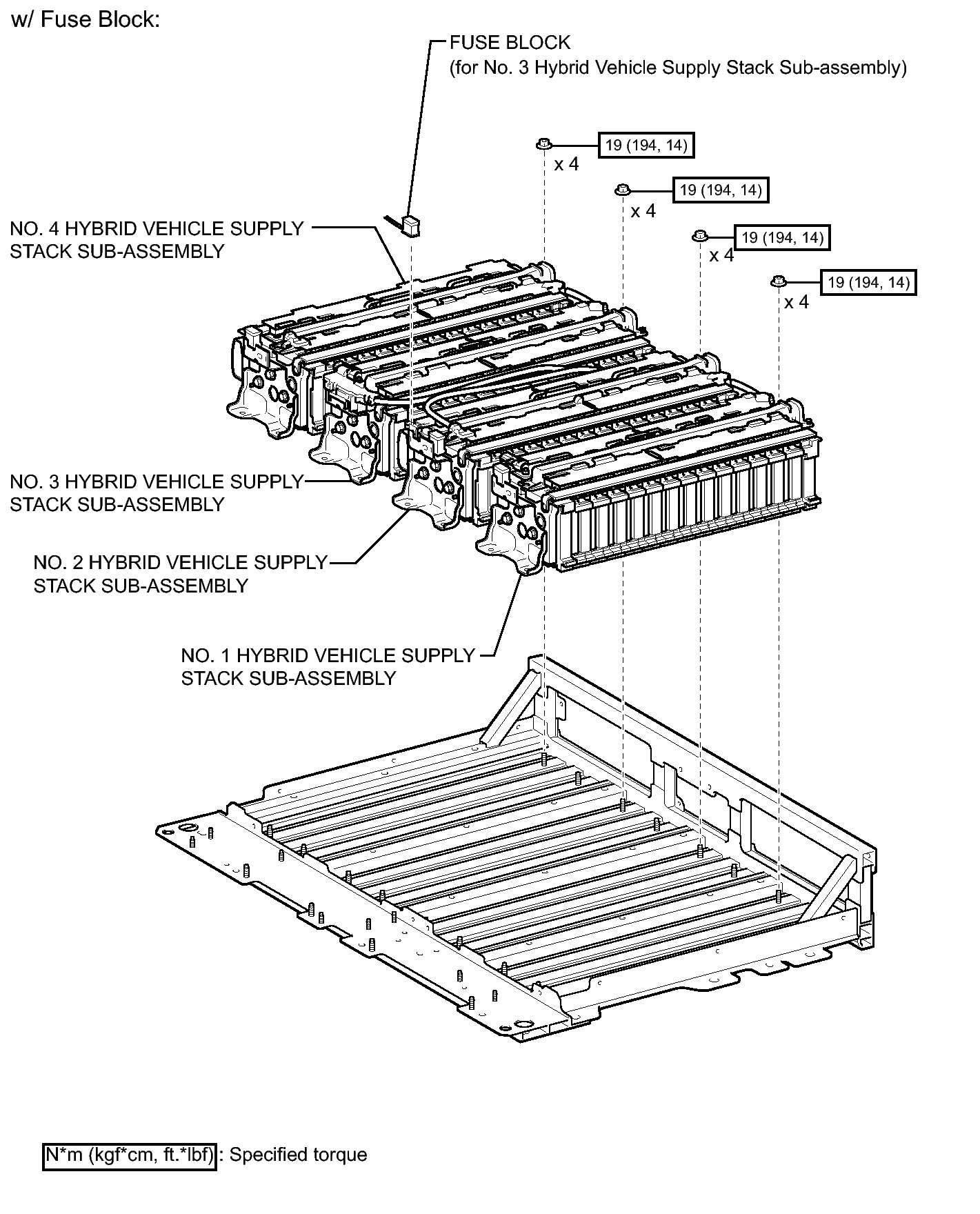 w/ Fuse Block:

FUSE BLOCK
(for No. 3 Hybrid Vehicle Supply Stack Sub-assembly)

19 (194, 14)
x 4

19 (194, 14)
x 4

19 (194, 14)
x 4

19 (194, 14)
x 4

NO. 4 HYBRID VEHICLE SUPPLY STACK SUB-ASSEMBLY

NO. 3 HYBRID VEHICLE SUPPLY STACK SUB-ASSEMBLY

NO. 2 HYBRID VEHICLE SUPPLY STACK SUB-ASSEMBLY

NO. 1 HYBRID VEHICLE SUPPLY STACK SUB-ASSEMBLY

N*m (kgf*cm, ft.*lbf) : Specified torque