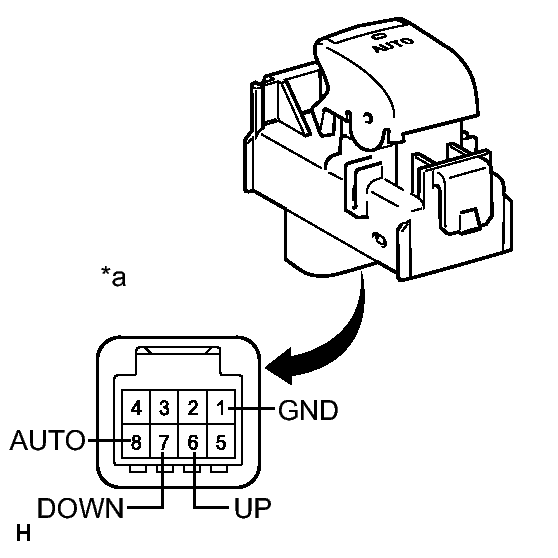 AUTO

*a

4 3 2 1 GND
AUTO 8 7 6 5
DOWN UP
H