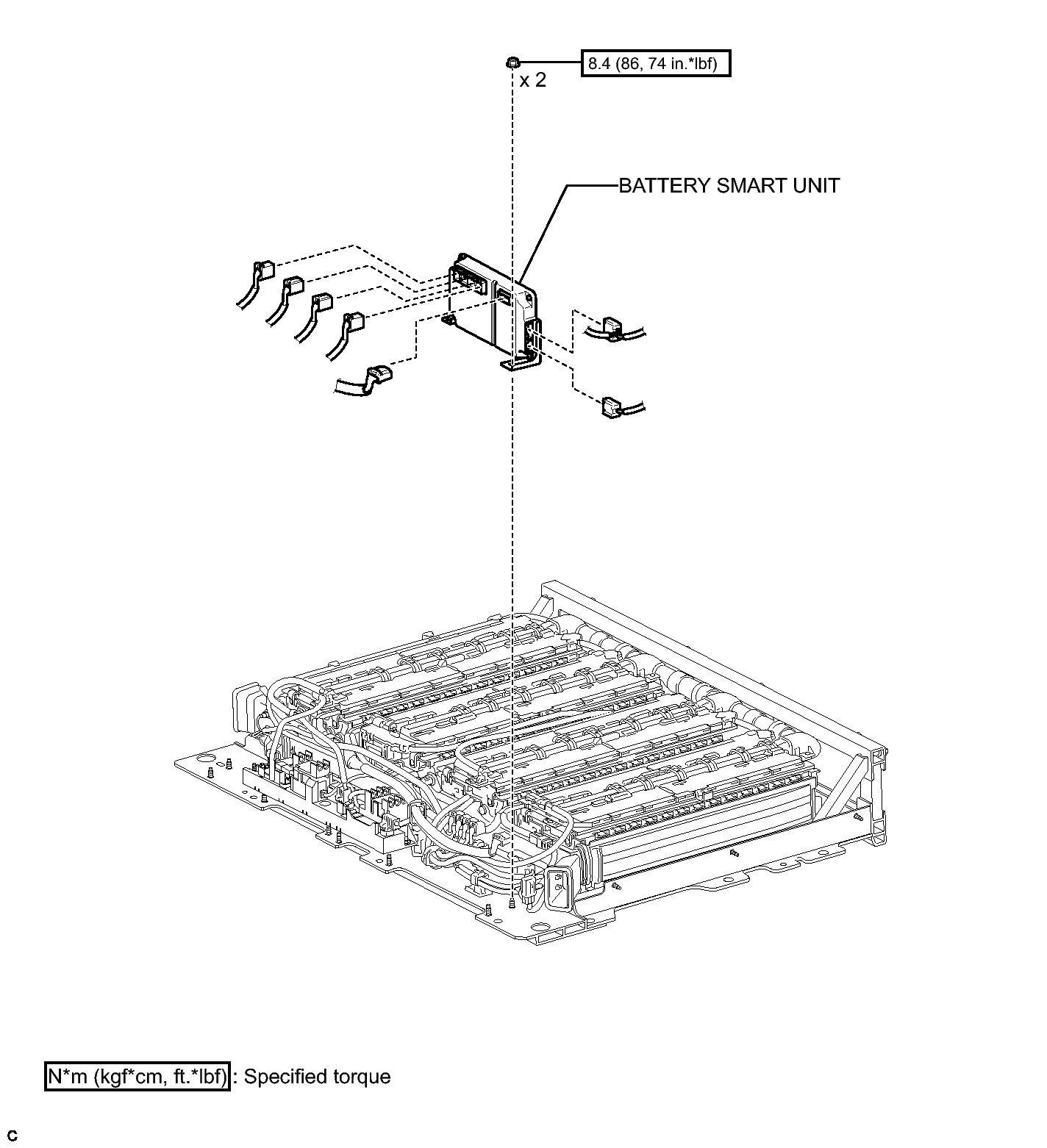 8.4 (86, 74 in.*lbf)

x 2

BATTERY SMART UNIT

N*m (kgf*cm, ft.*lbf) : Specified torque

C