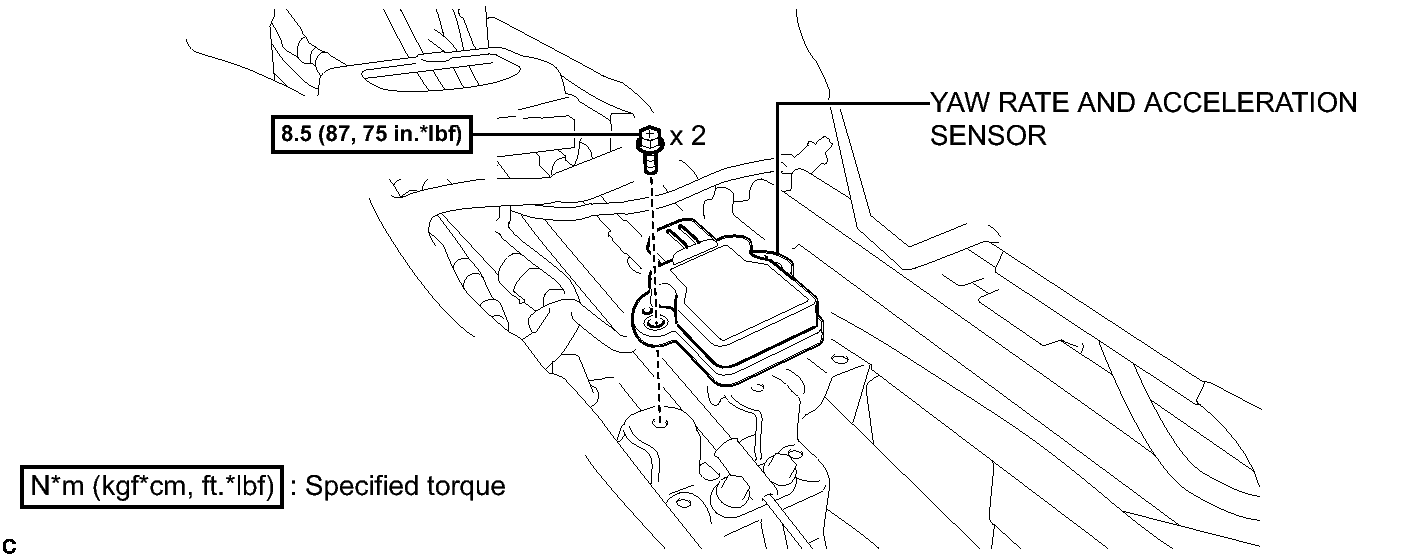 8.5 (87, 75 in.*lbf)

x 2

YAW RATE AND ACCELERATION SENSOR

N*m (kgf*cm, ft.*lbf) : Specified torque

C