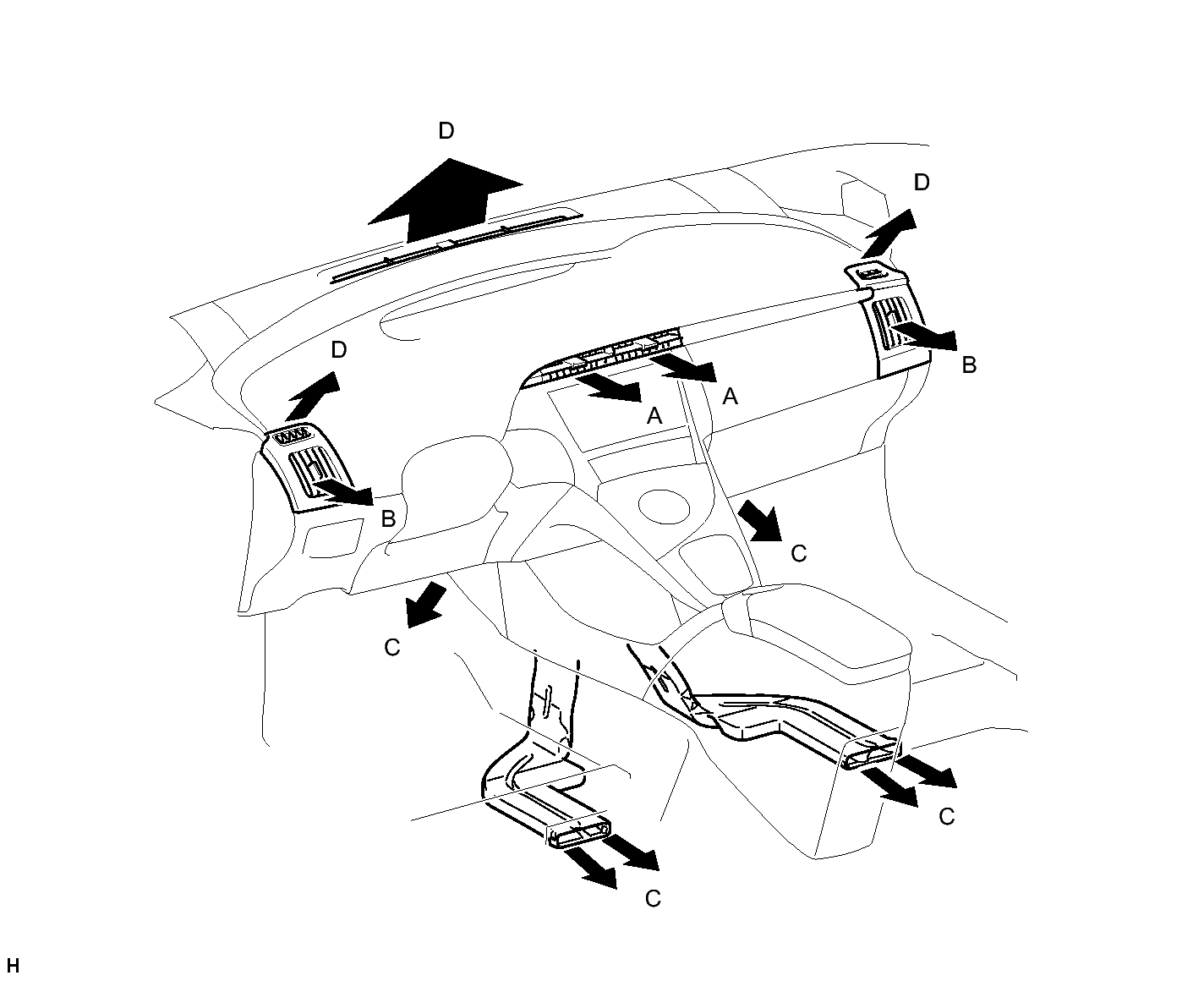 D

D

D

B

A

A

B

C

C

C

C

H