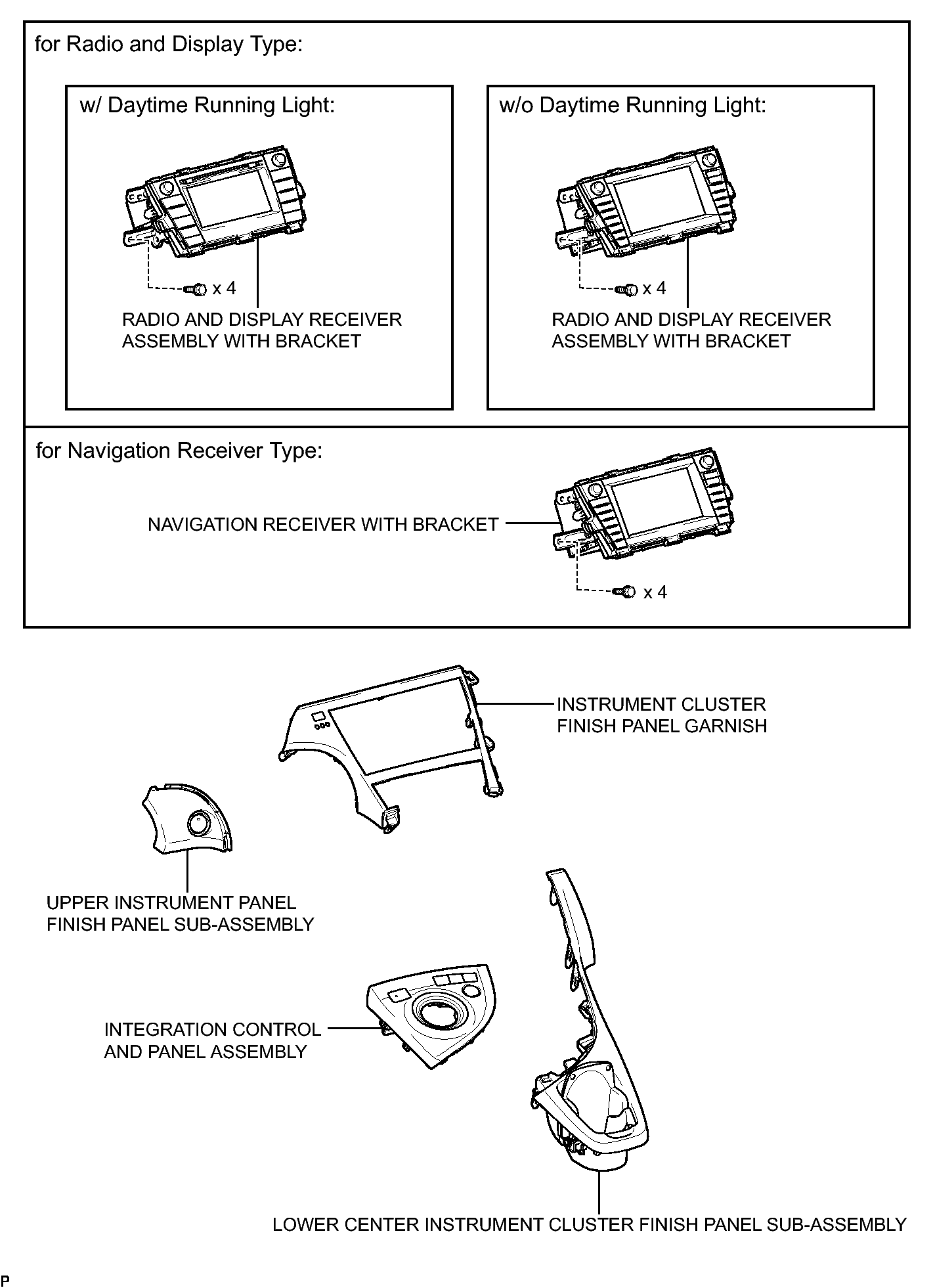 for Radio and Display Type:

w/ Daytime Running Light:

x 4

RADIO AND DISPLAY RECEIVER ASSEMBLY WITH BRACKET

w/o Daytime Running Light:

x 4

RADIO AND DISPLAY RECEIVER ASSEMBLY WITH BRACKET

for Navigation Receiver Type:

NAVIGATION RECEIVER WITH BRACKET

x 4

INSTRUMENT CLUSTER FINISH PANEL GARNISH

UPPER INSTRUMENT PANEL FINISH PANEL SUB-ASSEMBLY

INTEGRATION CONTROL AND PANEL ASSEMBLY

LOWER CENTER INSTRUMENT CLUSTER FINISH PANEL SUB-ASSEMBLY

P