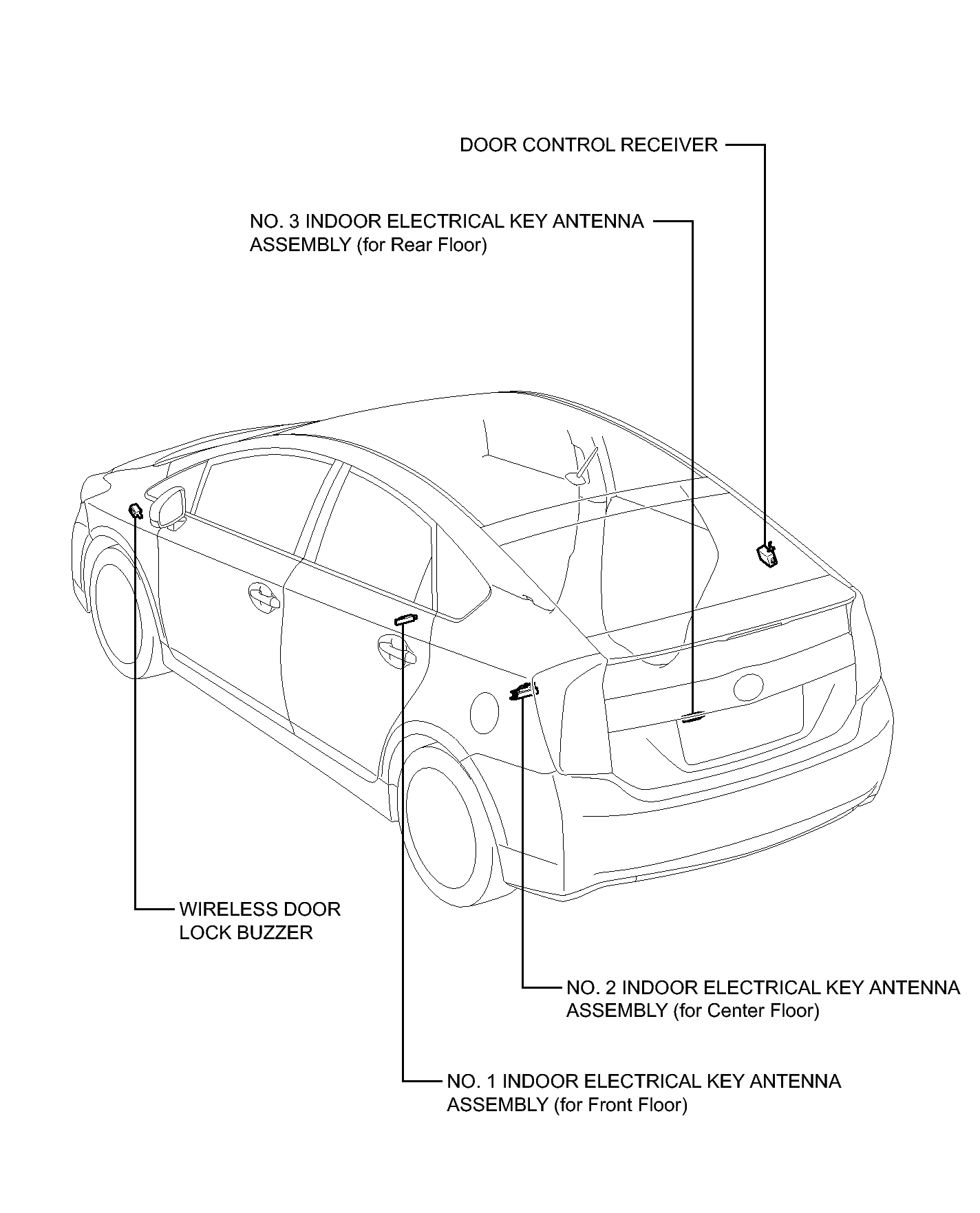 DOOR CONTROL RECEIVER

NO. 3 INDOOR ELECTRICAL KEY ANTENNA ASSEMBLY (for Rear Floor)

WIRELESS DOOR LOCK BUZZER

NO. 2 INDOOR ELECTRICAL KEY ANTENNA ASSEMBLY (for Center Floor)

NO. 1 INDOOR ELECTRICAL KEY ANTENNA ASSEMBLY (for Front Floor)