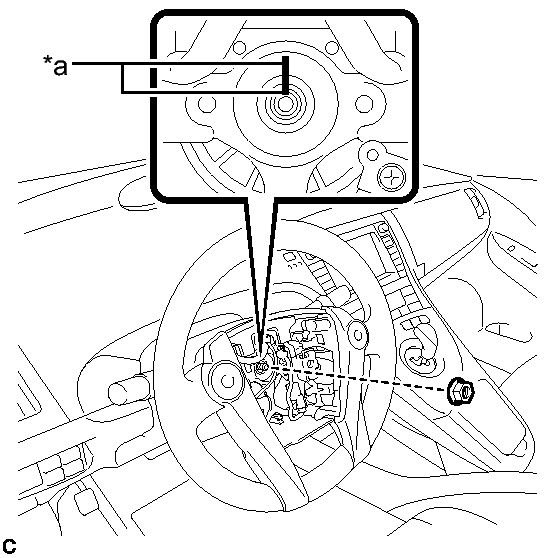 *a

C