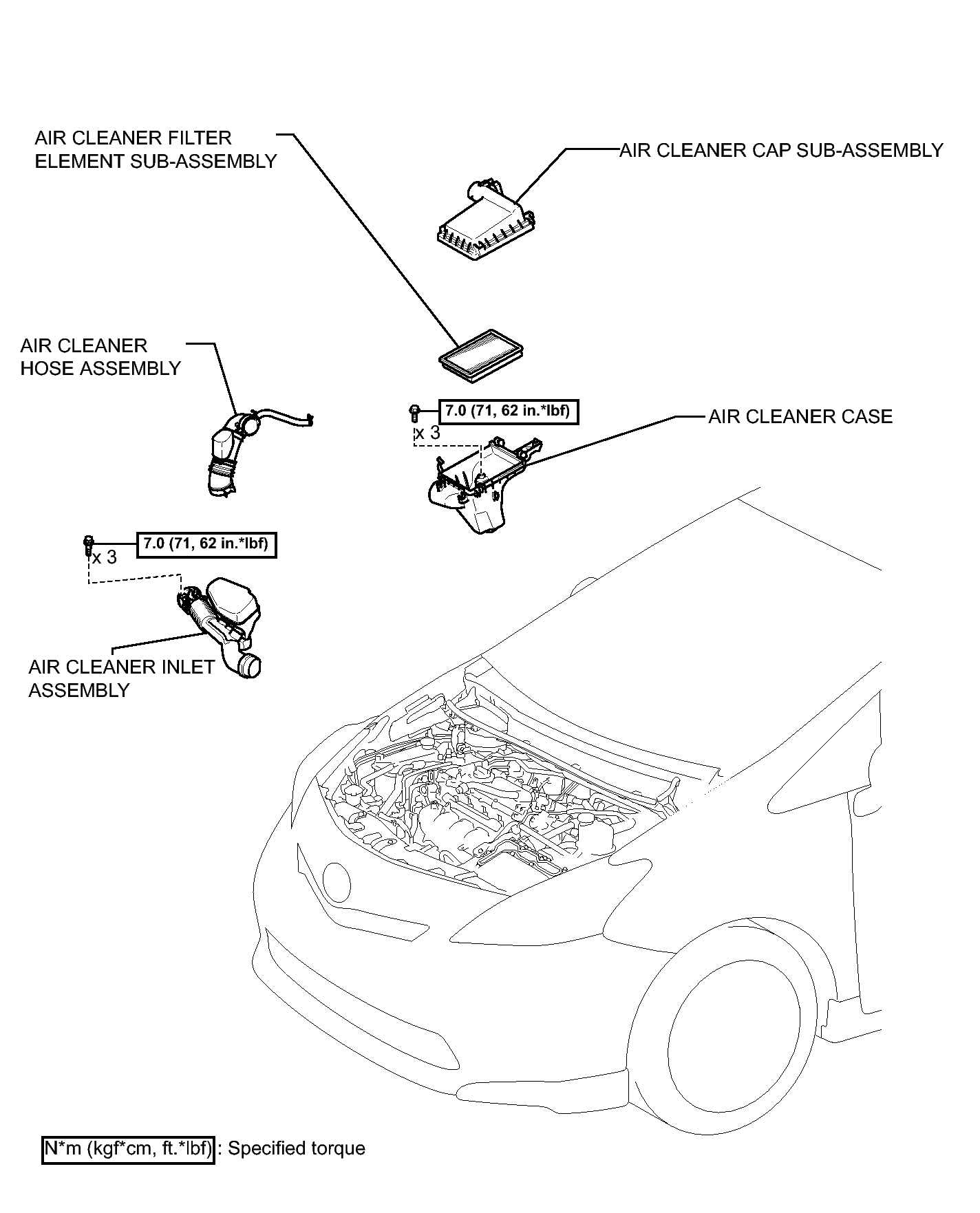 AIR CLEANER FILTER ELEMENT SUB-ASSEMBLY

AIR CLEANER CAP SUB-ASSEMBLY

AIR CLEANER HOSE ASSEMBLY

7.0 (71, 62 in.*lbf)

x 3

AIR CLEANER CASE

7.0 (71, 62 in.*lbf)

x 3

AIR CLEANER INLET ASSEMBLY

N*m (kgf*cm, ft.*lbf) : Specified torque