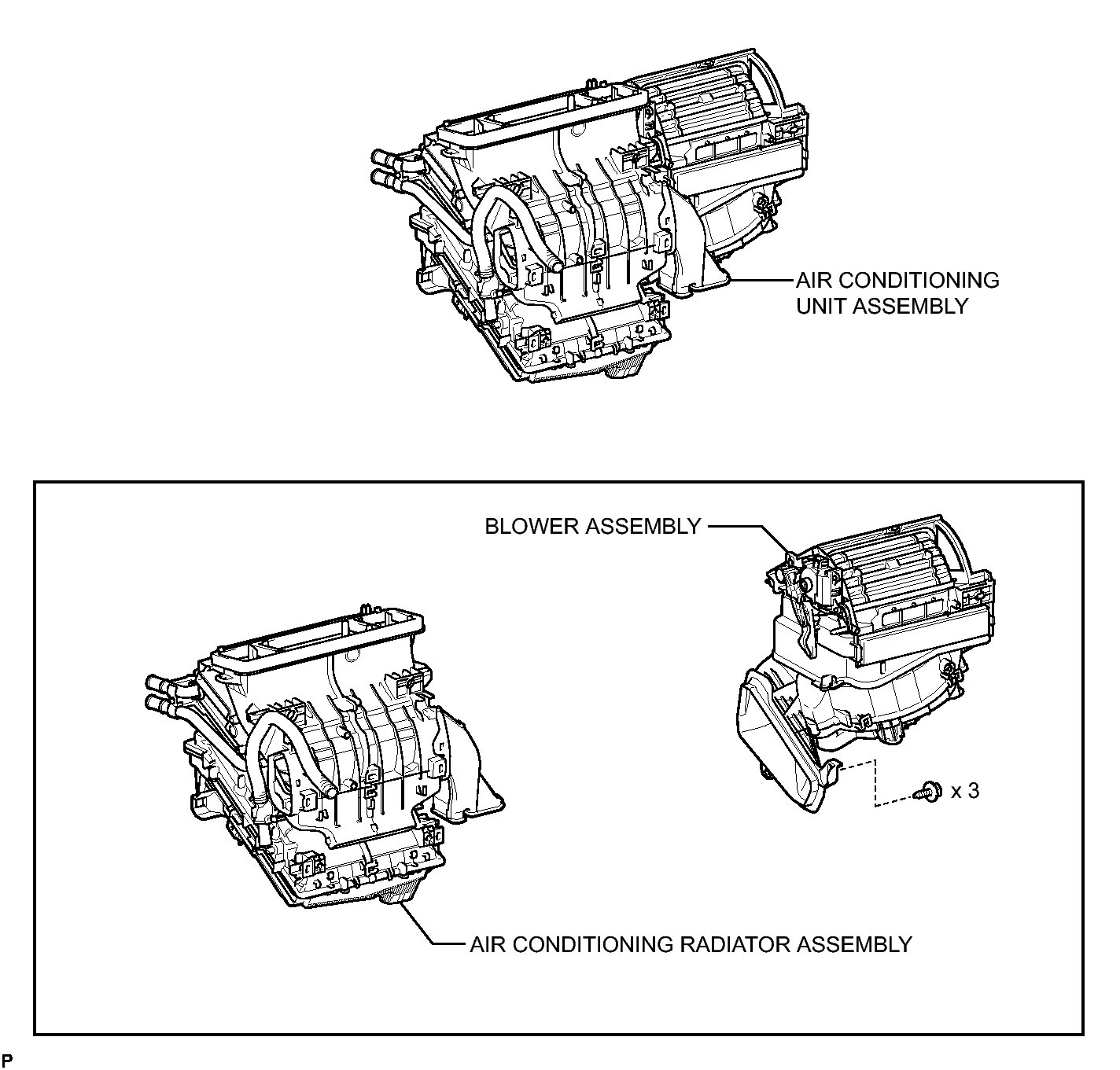 AIR CONDITIONING UNIT ASSEMBLY

BLOWER ASSEMBLY

x 3

AIR CONDITIONING RADIATOR ASSEMBLY

P