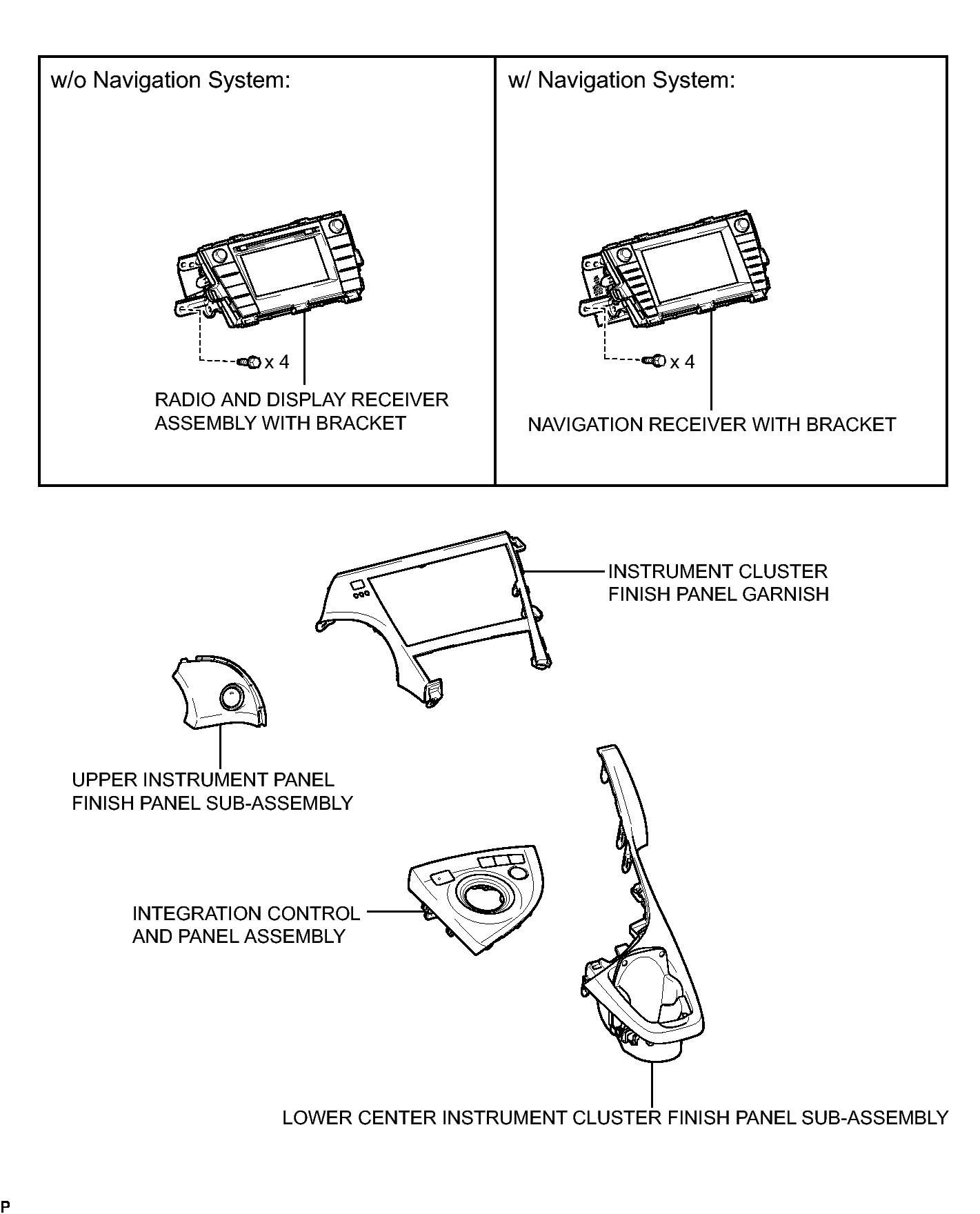 w/o Navigation System:

x 4

RADIO AND DISPLAY RECEIVER ASSEMBLY WITH BRACKET

w/ Navigation System:

x 4

NAVIGATION RECEIVER WITH BRACKET

INSTRUMENT CLUSTER FINISH PANEL GARNISH

UPPER INSTRUMENT PANEL FINISH PANEL SUB-ASSEMBLY

INTEGRATION CONTROL AND PANEL ASSEMBLY

LOWER CENTER INSTRUMENT CLUSTER FINISH PANEL SUB-ASSEMBLY

P