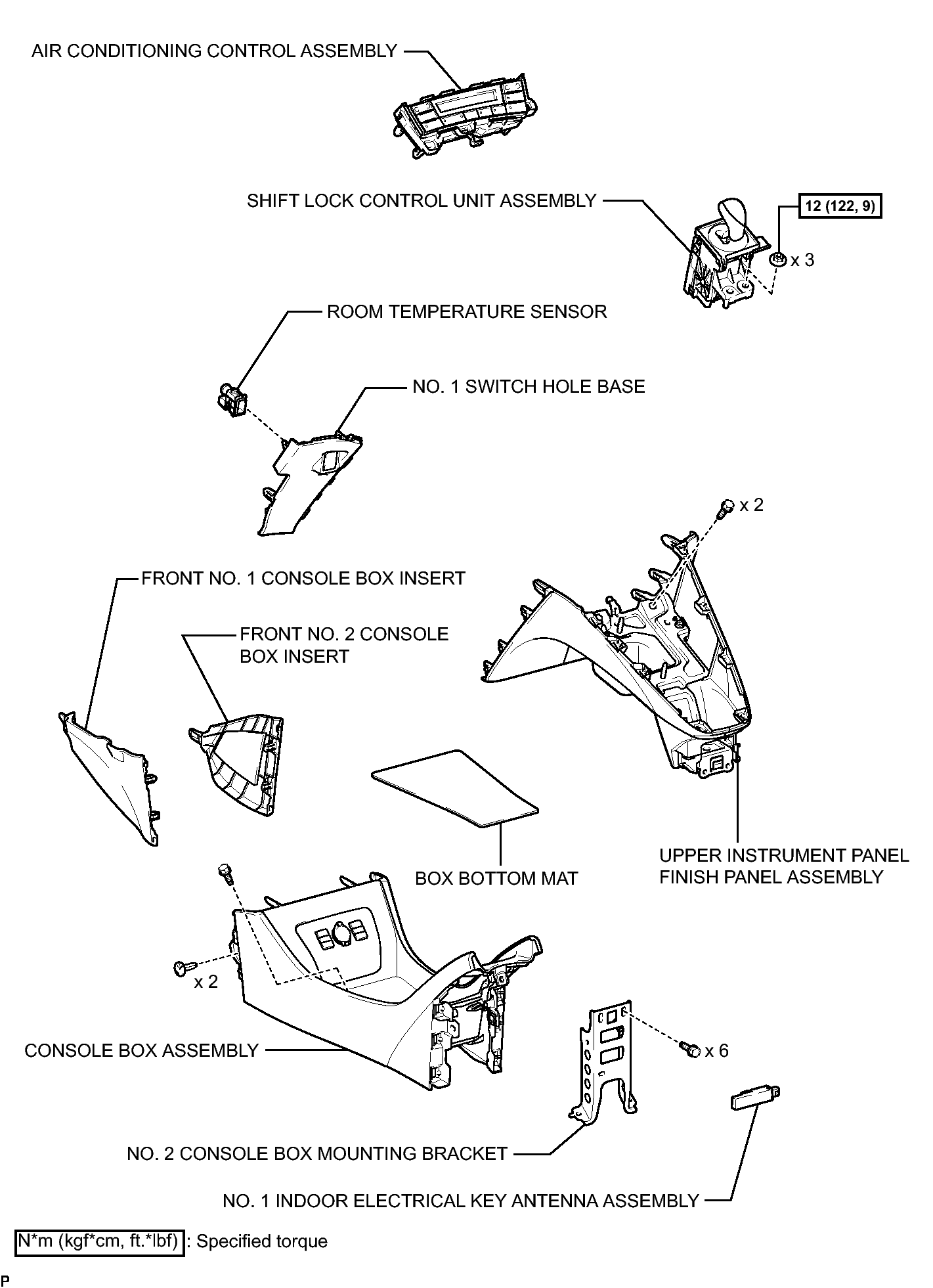 AIR CONDITIONING CONTROL ASSEMBLY

SHIFT LOCK CONTROL UNIT ASSEMBLY

12 (122, 9)

x 3

ROOM TEMPERATURE SENSOR

NO. 1 SWITCH HOLE BASE

x 2

FRONT NO. 1 CONSOLE BOX INSERT

FRONT NO. 2 CONSOLE BOX INSERT

BOX BOTTOM MAT

UPPER INSTRUMENT PANEL FINISH PANEL ASSEMBLY

x 2

CONSOLE BOX ASSEMBLY

x 6

NO. 2 CONSOLE BOX MOUNTING BRACKET

NO. 1 INDOOR ELECTRICAL KEY ANTENNA ASSEMBLY

N*m (kgf*cm, ft.*lbf) : Specified torque

P