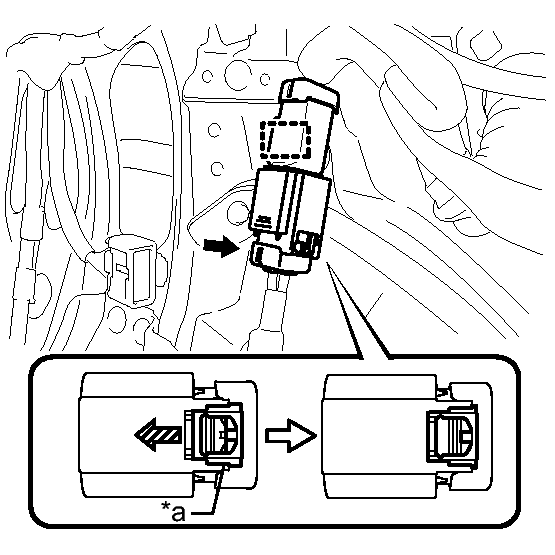 *a