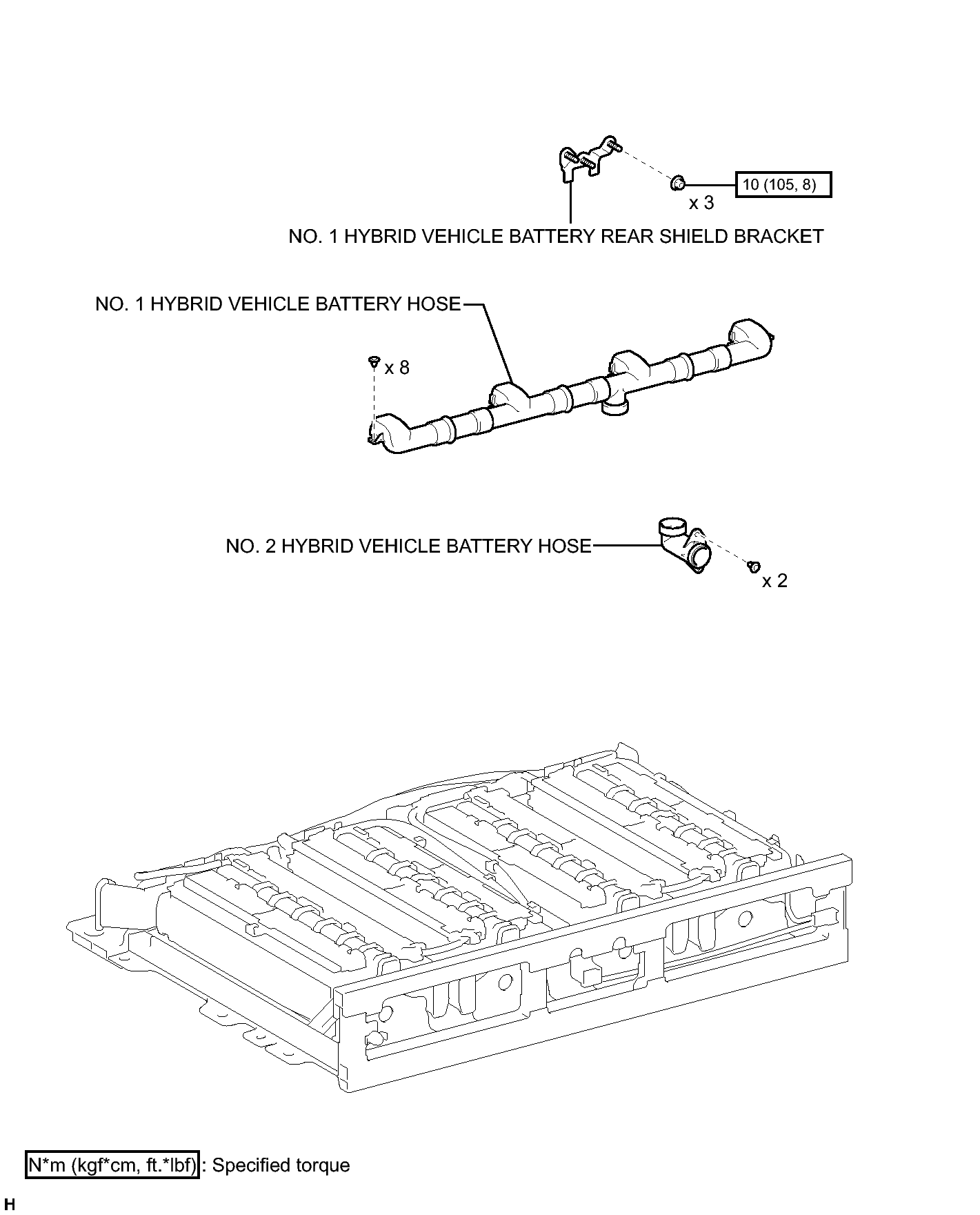 10 (105, 8)

x 3

NO. 1 HYBRID VEHICLE BATTERY REAR SHIELD BRACKET

NO. 1 HYBRID VEHICLE BATTERY HOSE

x 8

NO. 2 HYBRID VEHICLE BATTERY HOSE

x 2

N*m (kgf*cm, ft.*lbf) : Specified torque

H